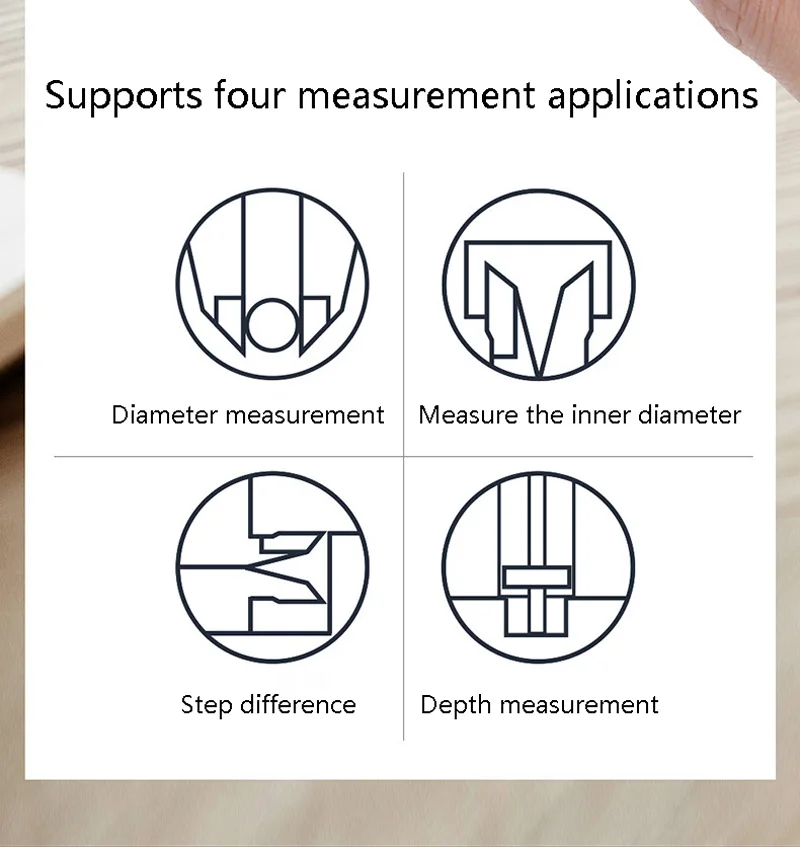 Supports four measurement applications

Diameter measurement

Measure the inner diameter

Step difference

Depth measurement