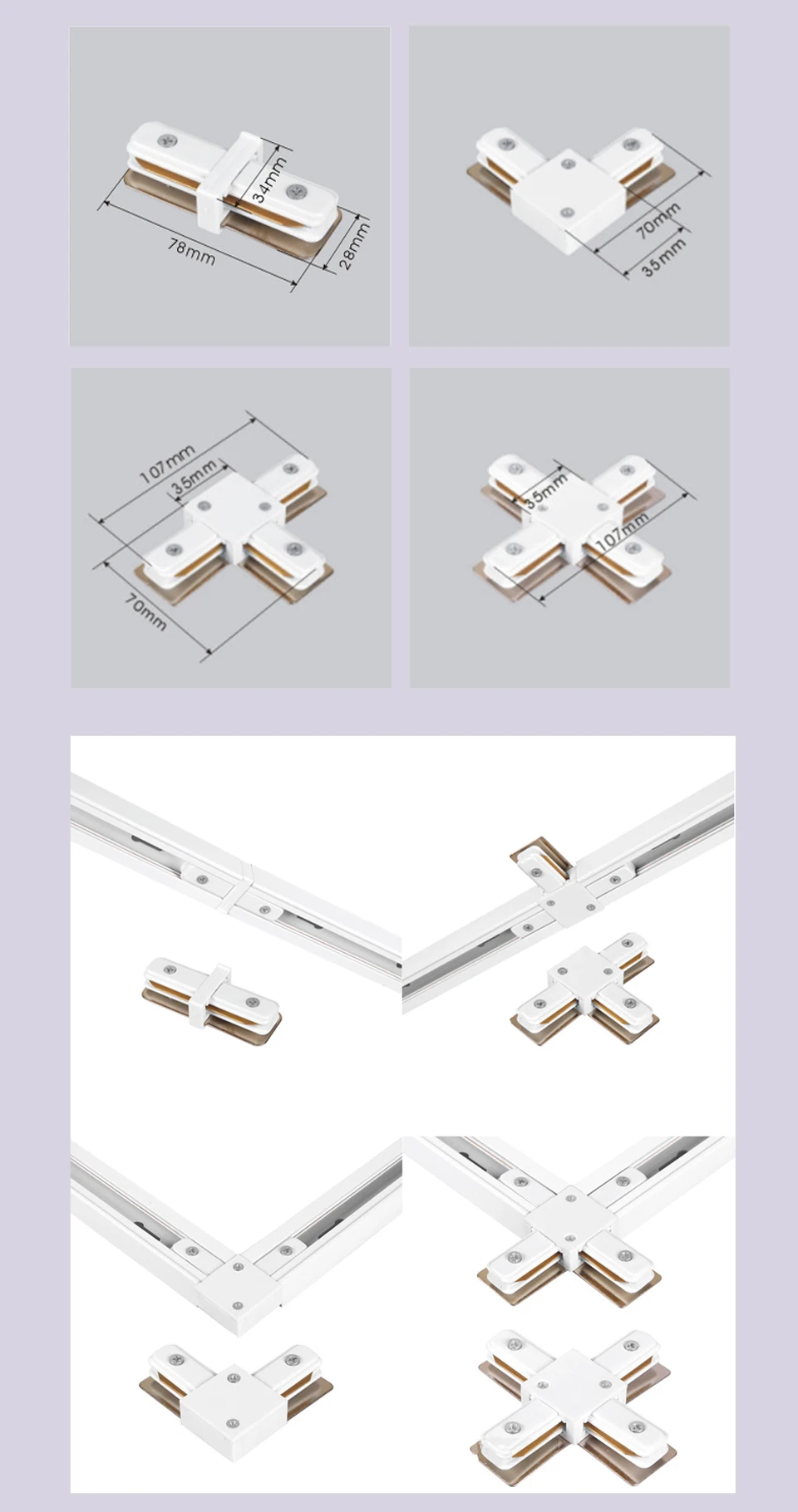 34mm
78mm
28mm
70mm
35mm
107mm
35mm
70mm
35mm
107mm