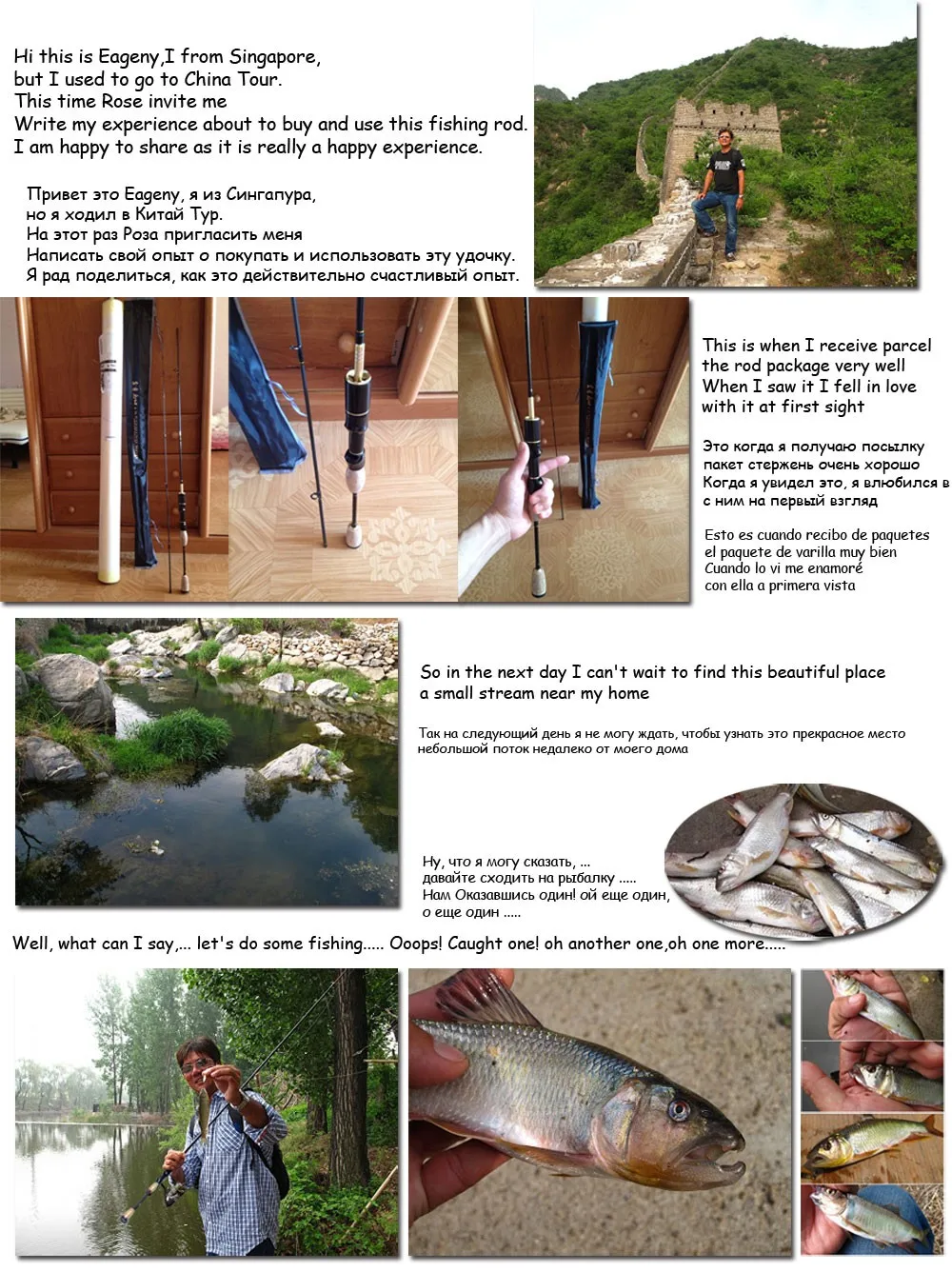 Hi this is Eageny,I from Singapore,
but I used to go to China Tour.
This time Rose invite me
Write my experience about to buy and use this fishing rod.
I am happy to share as it is really a happy experience.

Привет это Eageny, я из Сингапура,
но я ходил в Китай Тур.
На этот раз Роза пригласить меня
Написать свой опыт о покупать и использовать эту удочку.
Я рад поделиться, как это действительно счастливый опыт.

This is when I receive parcel
the rod package very well
When I saw it I fell in love
with it at first sight

Это когда я получаю посылку
пакет стержень очень хорошо
Когда я увидел это, я влюбился в
с ним на первый взгляд

Esto es cuando recibo de paquetes
el paquete de varilla muy bien
Cuando lo vi me enamoré
con ella a primera vista

So in the next day I can't wait to find this beautiful place
a small stream near my home

Так на следующий день я не могу ждать, чтобы узнать это прекрасное место
небольшой поток недалеко от моего дома

Ну, что я могу сказать, ...
давайте сходить на рыбалку .....
Нам Оказавшись один! ой еще один,
о еще один .....

Well, what can I say,... let's do some fishing..... Ooops! Caught one! oh another one,oh one more.....