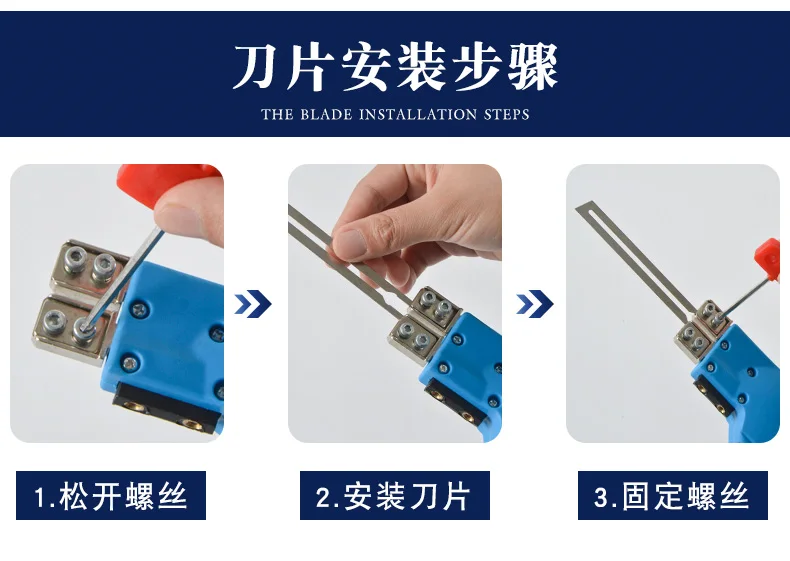 刀片安装步骤

THE BLADE INSTALLATION STEPS

1.松开螺丝

2.安装刀片

3.固定螺丝