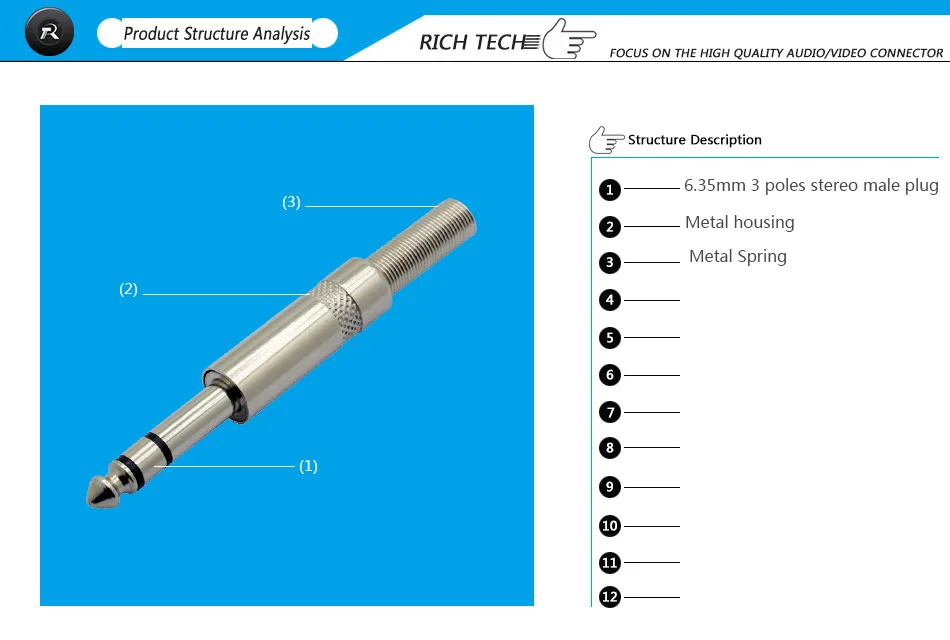 R

Product Structure Analysis

RICH TECH

FOCUS ON THE HIGH QUALITY AUDIO/VIDEO CONNECTOR

(3)

(2)

(1)

Structure Description

1 6.35mm 3 poles stereo male plug

2 Metal housing

3 Metal Spring

4

5

6

7

8

9

10

11

12