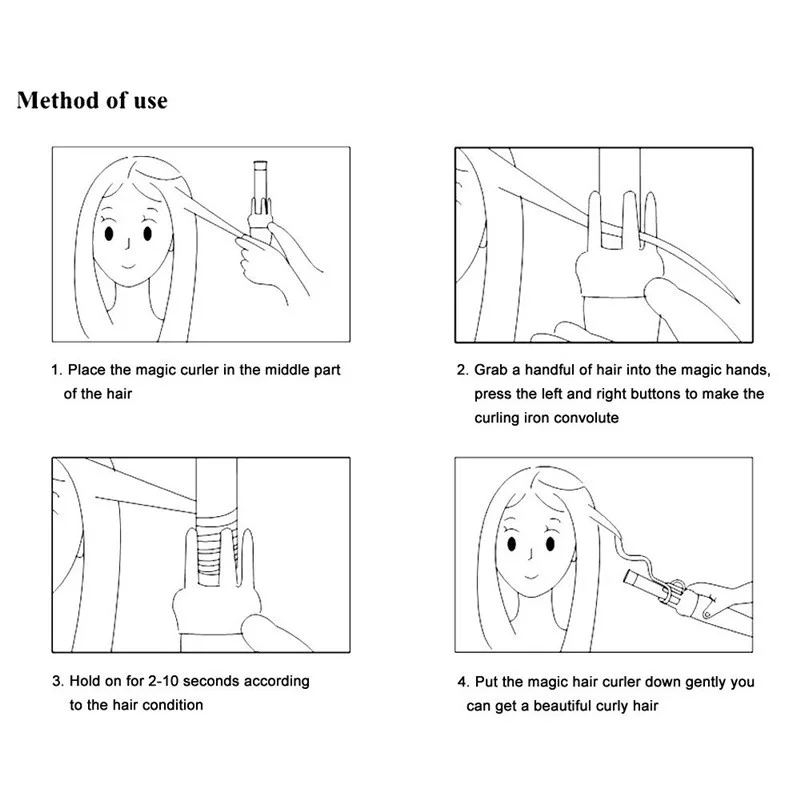 Method of use

1. Place the magic curler in the middle part of the hair

2. Grab a handful of hair into the magic hands, press the left and right buttons to make the curling iron convolute

3. Hold on for 2-10 seconds according to the hair condition

4. Put the magic hair curler down gently you can get a beautiful curly hair