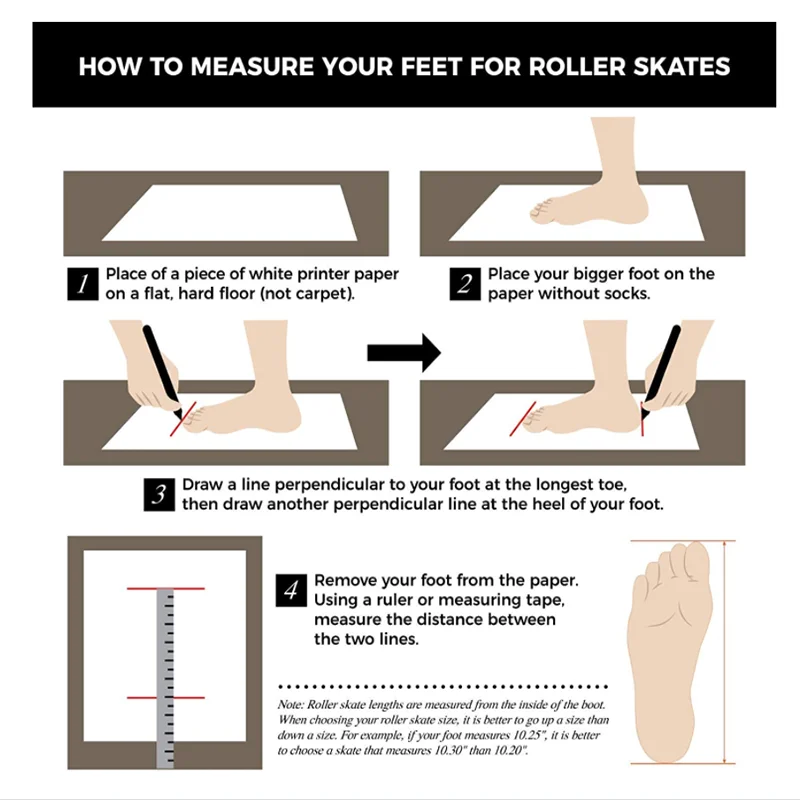 HOW TO MEASURE YOUR FEET FOR ROLLER SKATES

1 Place of a piece of white printer paper on a flat, hard floor (not carpet).

2 Place your bigger foot on the paper without socks.

3 Draw a line perpendicular to your foot at the longest toe, then draw another perpendicular line at the heel of your foot.

4 Remove your foot from the paper. Using a ruler or measuring tape, measure the distance between the two lines.

Note: Roller skate lengths are measured from the inside of the boot. When choosing your roller skate size, it is better to go up a size than down a size. For example, if your foot measures 10.25", it is better to choose a skate that measures 10.30" than 10.20".