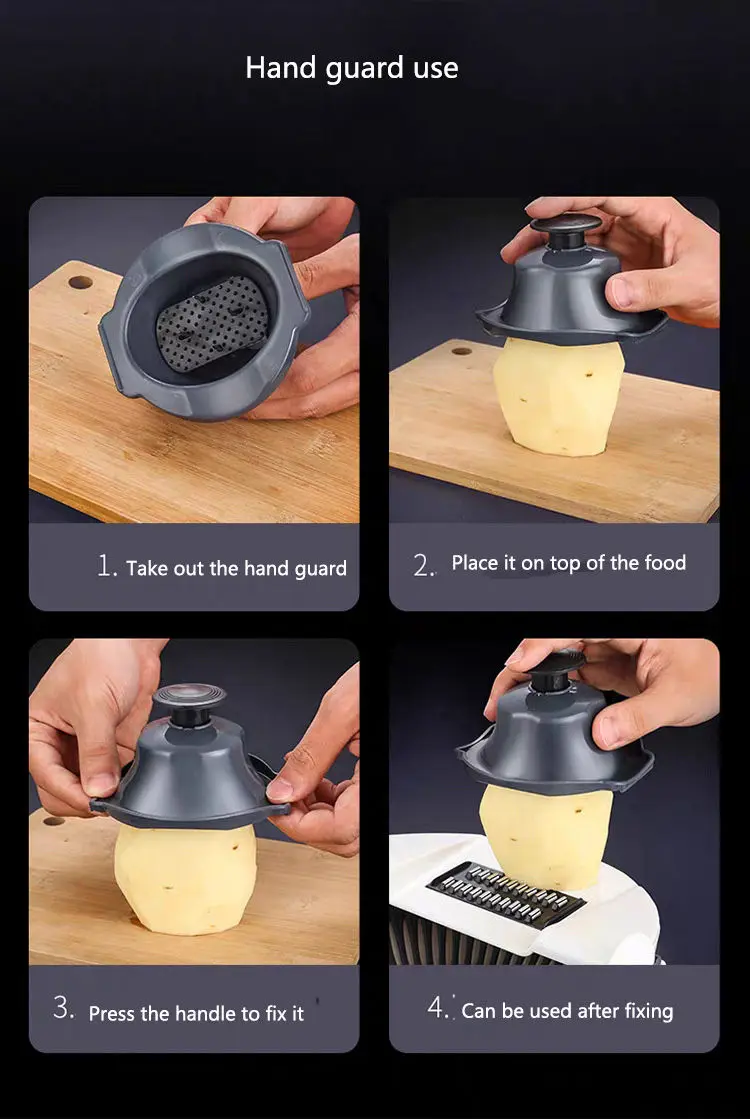 Hand guard use

1. Take out the hand guard

2. Place it on top of the food

3. Press the handle to fix it

4. Can be used after fixing