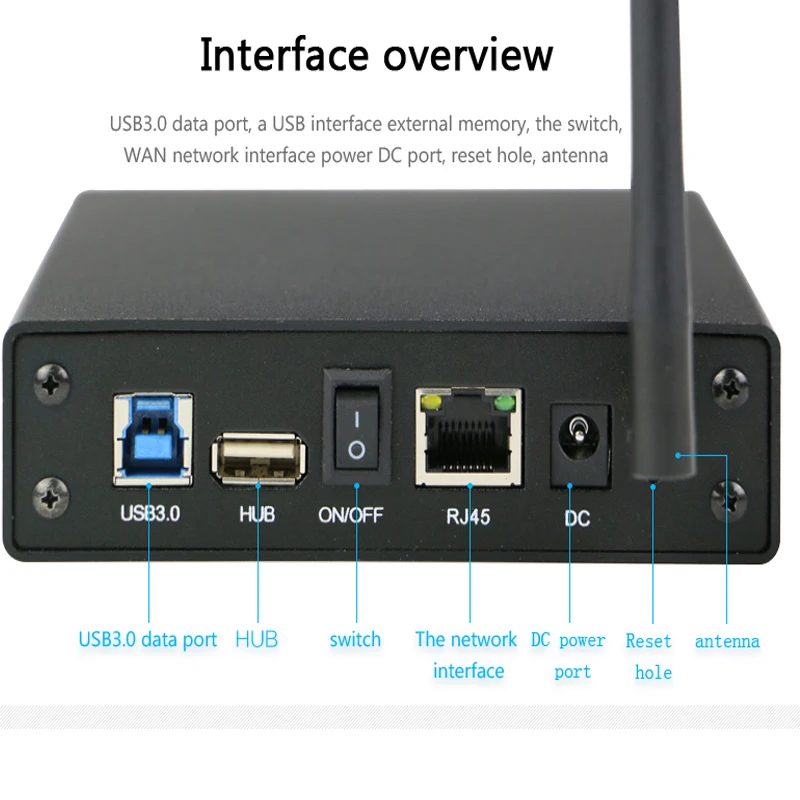 Interface overview

USB3.0 data port, a USB interface external memory, the switch, WAN network interface power DC port, reset hole, antenna

USB3.0

HUB

ON/OFF

RJ45

DC

USB3.0 data port

HUB

switch

The network interface

DC power port

Reset hole

antenna