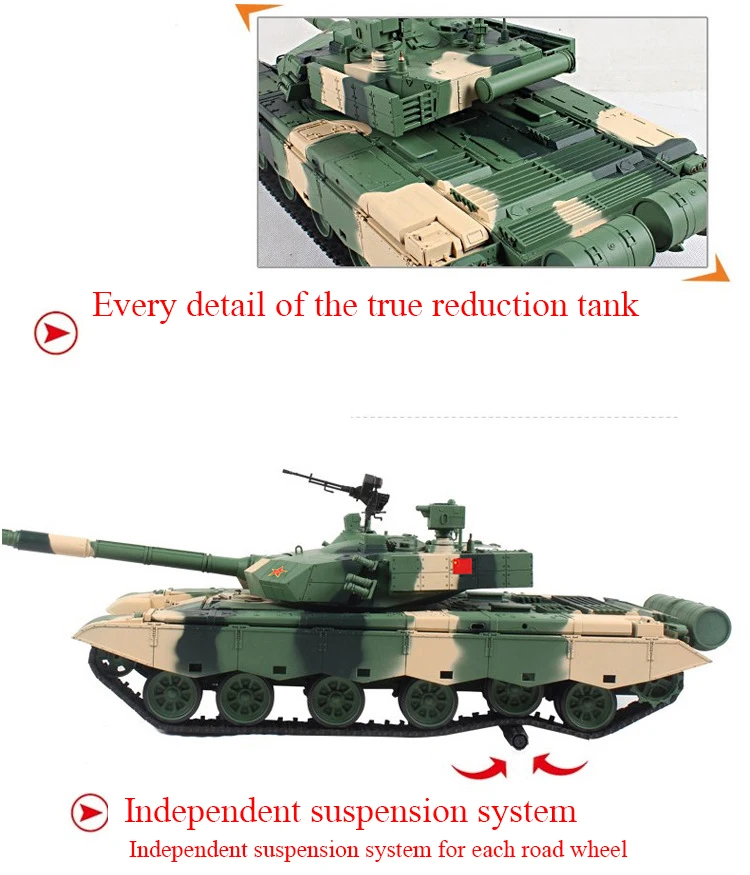 Every detail of the true reduction tank

Independent suspension system

Independent suspension system for each road wheel