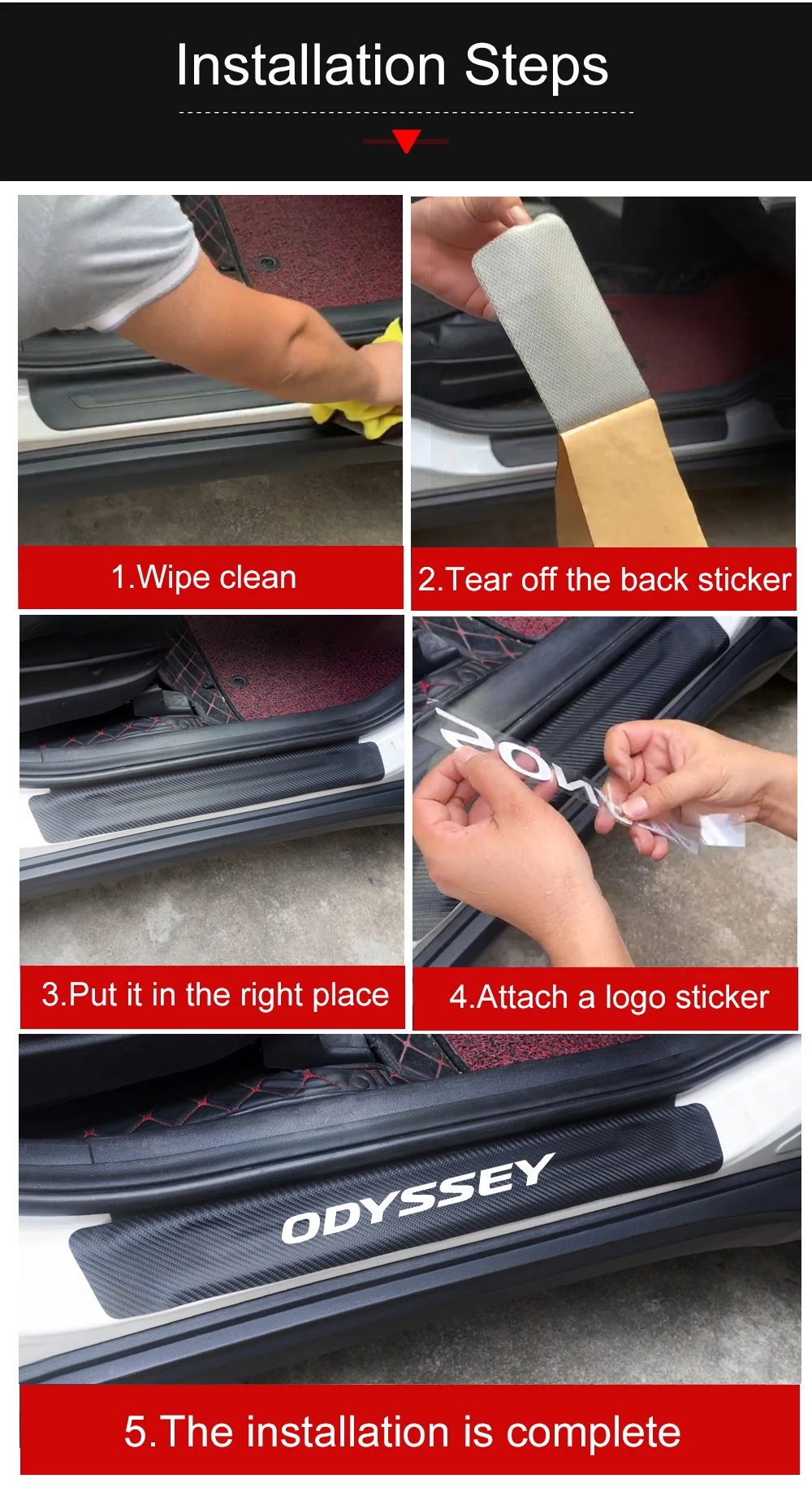 Installation Steps

1.Wipe clean

2.Tear off the back sticker

3.Put it in the right place

4.Attach a logo sticker

ODYSSEY

5.The installation is complete