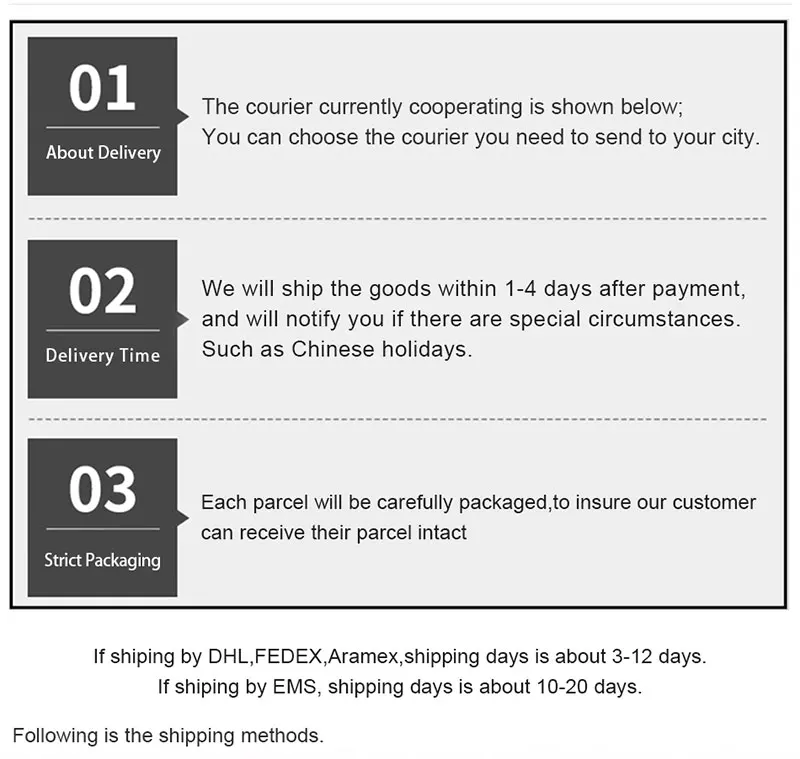 01
About Delivery

The courier currently cooperating is shown below;
You can choose the courier you need to send to your city.

02
Delivery Time

We will ship the goods within 1-4 days after payment, and will notify you if there are special circumstances. Such as Chinese holidays.

03
Strict Packaging

Each parcel will be carefully packaged,to insure our customer can receive their parcel intact

If shiping by DHL,FEDEX,Aramex,shipping days is about 3-12 days.
If shiping by EMS, shipping days is about 10-20 days.

Following is the shipping methods.