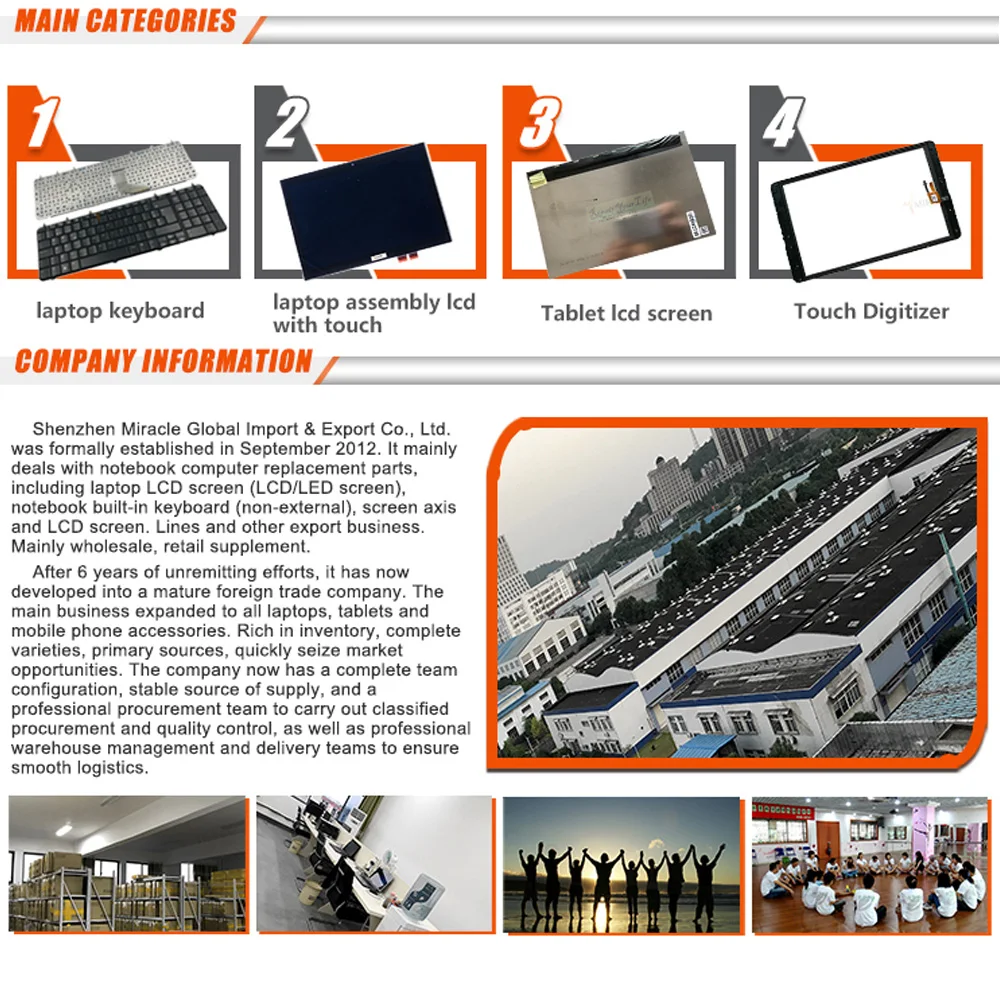 MAIN CATEGORIES

1
laptop keyboard

2
laptop assembly lcd with touch

3
Tablet lcd screen

4
Touch Digitizer

COMPANY INFORMATION

Shenzhen Miracle Global Import & Export Co., Ltd. was formally established in September 2012. It mainly deals with notebook computer replacement parts, including laptop LCD screen (LCD/LED screen), notebook built-in keyboard (non-external), screen axis and LCD screen. Lines and other export business. Mainly wholesale, retail supplement.

After 6 years of unremitting efforts, it has now developed into a mature foreign trade company. The main business expanded to all laptops, tablets and mobile phone accessories. Rich in inventory, complete varieties, primary sources, quickly seize market opportunities. The company now has a complete team configuration, stable source of supply, and a professional procurement team to carry out classified procurement and quality control, as well as professional warehouse management and delivery teams to ensure smooth logistics.