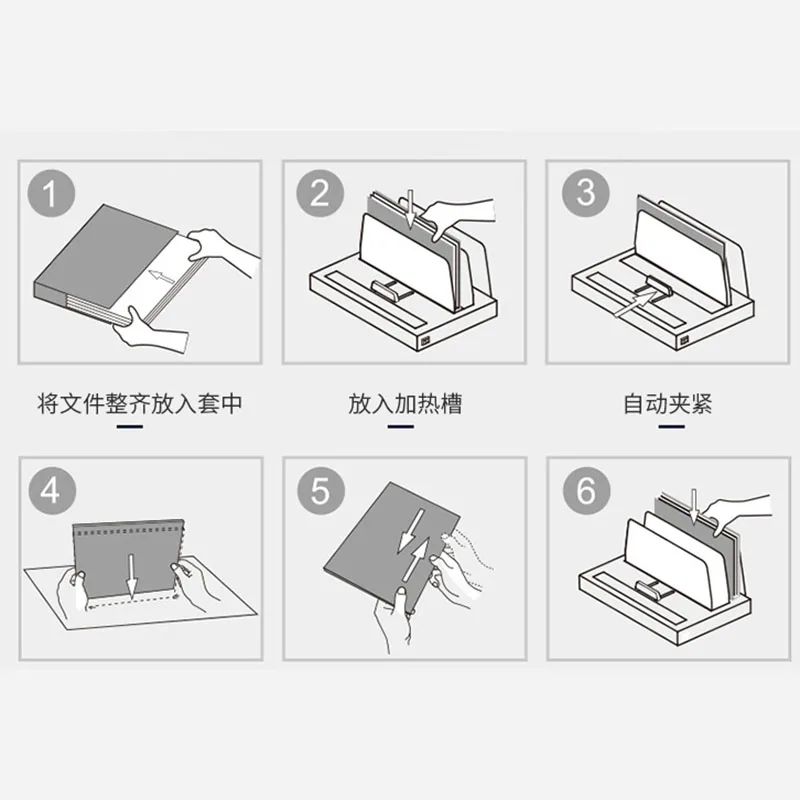 1

2

3

将文件整齐放入套中

放入加热槽

自动夹紧

4

5

6