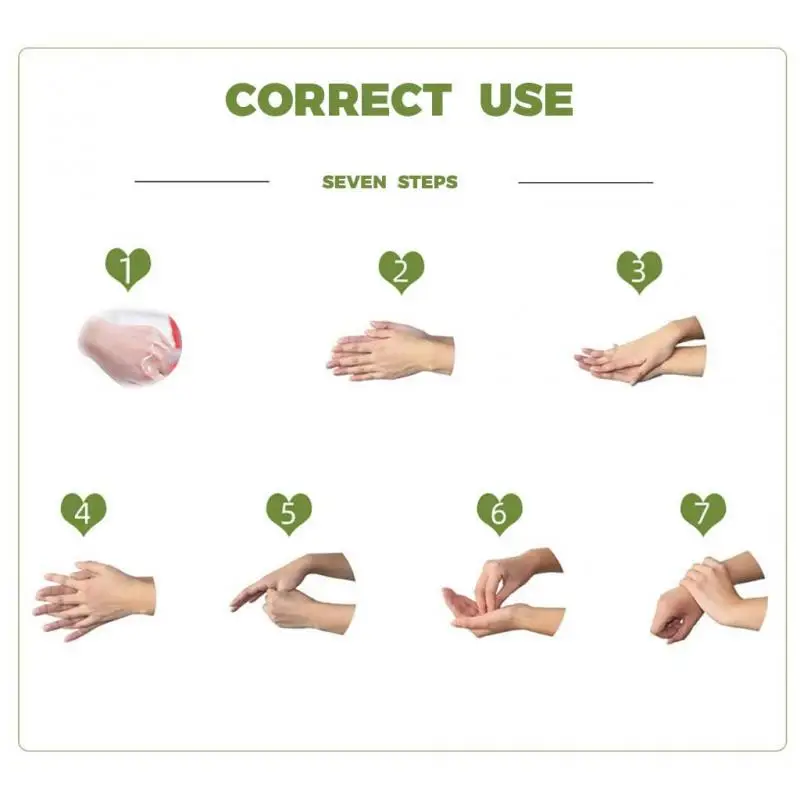 CORRECT USE

SEVEN STEPS

1

2

3

4

5

6

7