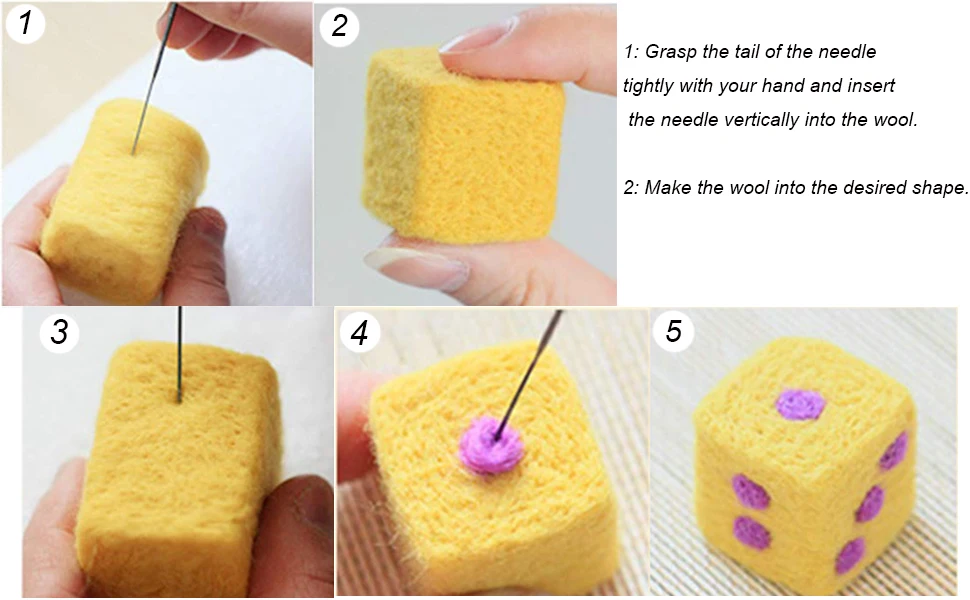 1

2

1: Grasp the tail of the needle tightly with your hand and insert the needle vertically into the wool.

2: Make the wool into the desired shape.

3

4

5