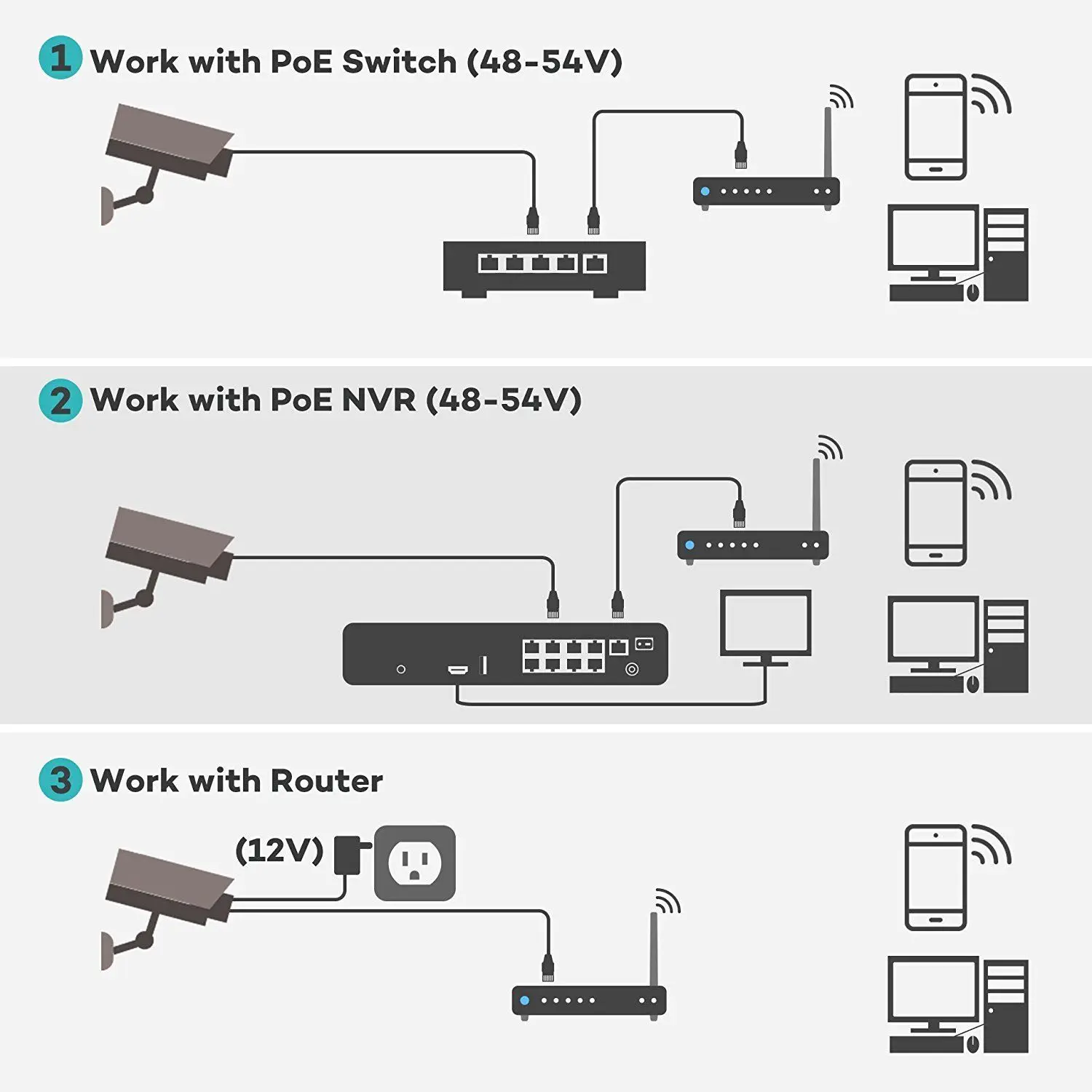 1 Work with PoE Switch (48-54V)

2 Work with PoE NVR (48-54V)

3 Work with Router

(12V)