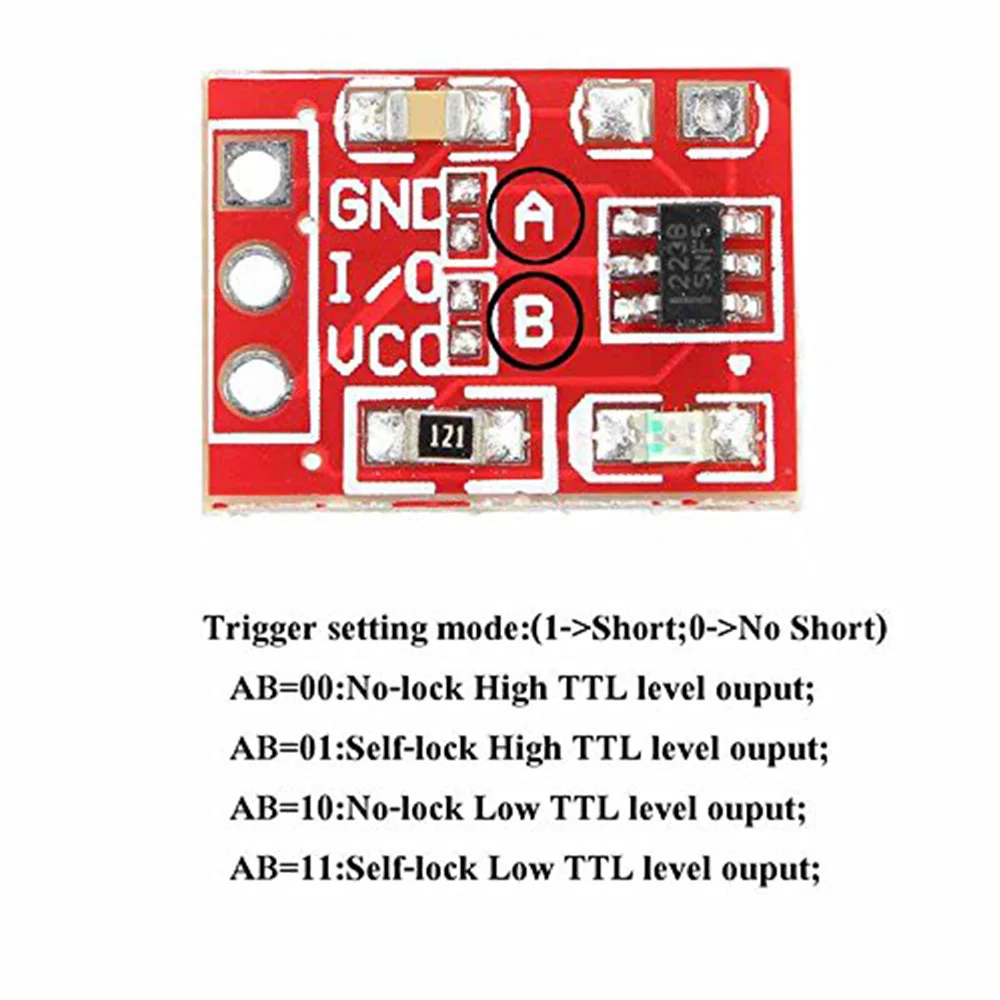 GND
I/O
VCC
A
B
223B
5NF5
121

Trigger setting mode:(1->Short;0->No Short)

AB=00:No-lock High TTL level ouput;

AB=01:Self-lock High TTL level ouput;

AB=10:No-lock Low TTL level ouput;

AB=11:Self-lock Low TTL level ouput;