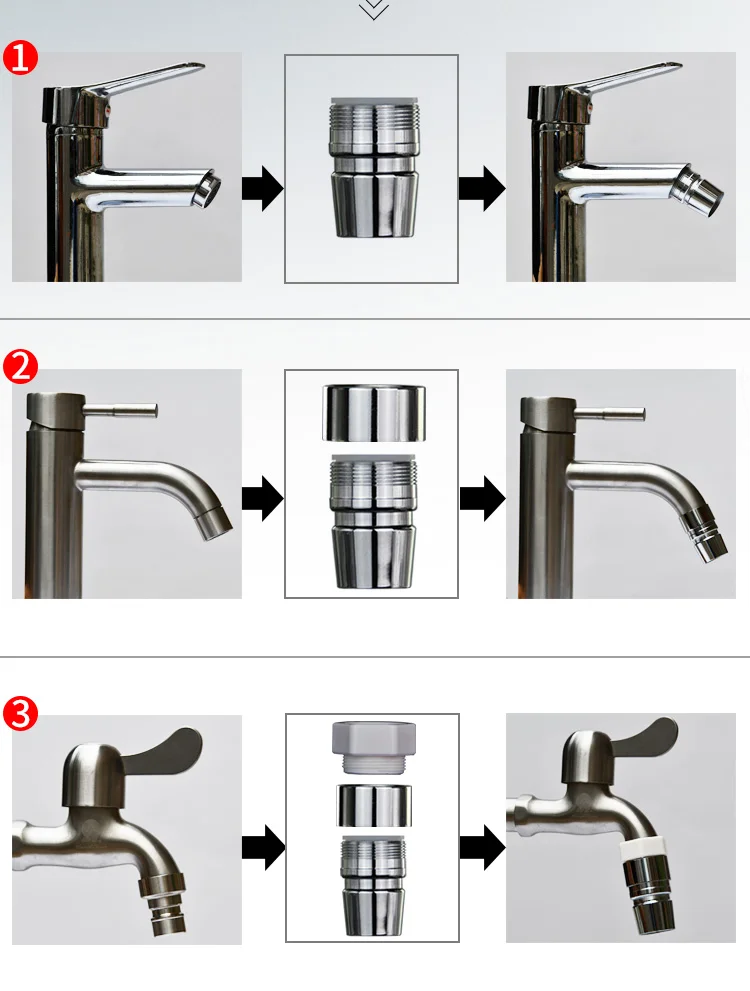 1

2

3