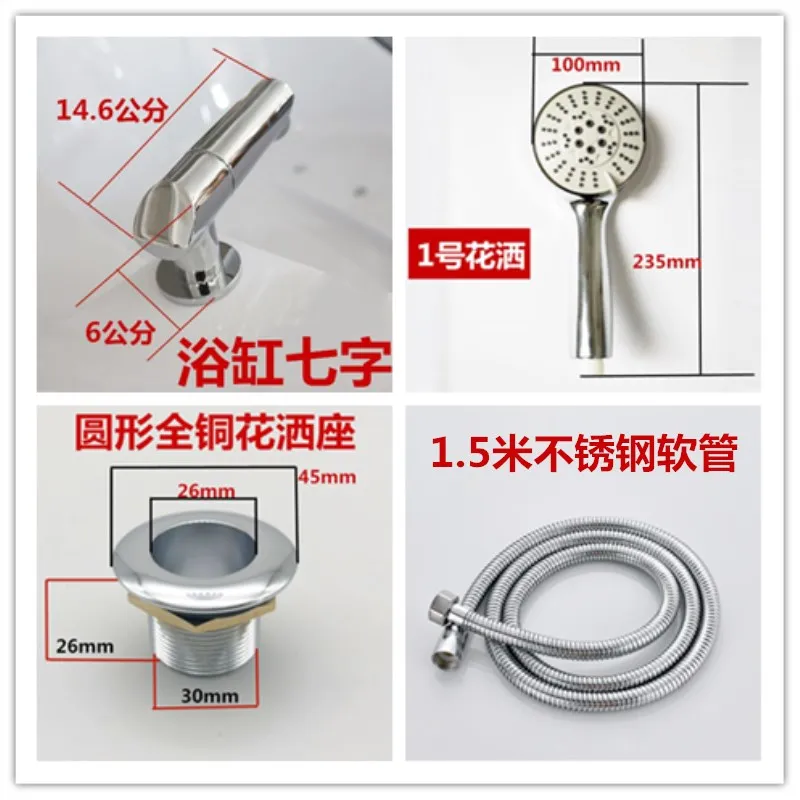 14.6公分

6公分

浴缸七字

100mm

1号花洒

235mm

圆形全铜花洒座

26mm

45mm

26mm

30mm

1.5米不锈钢软管