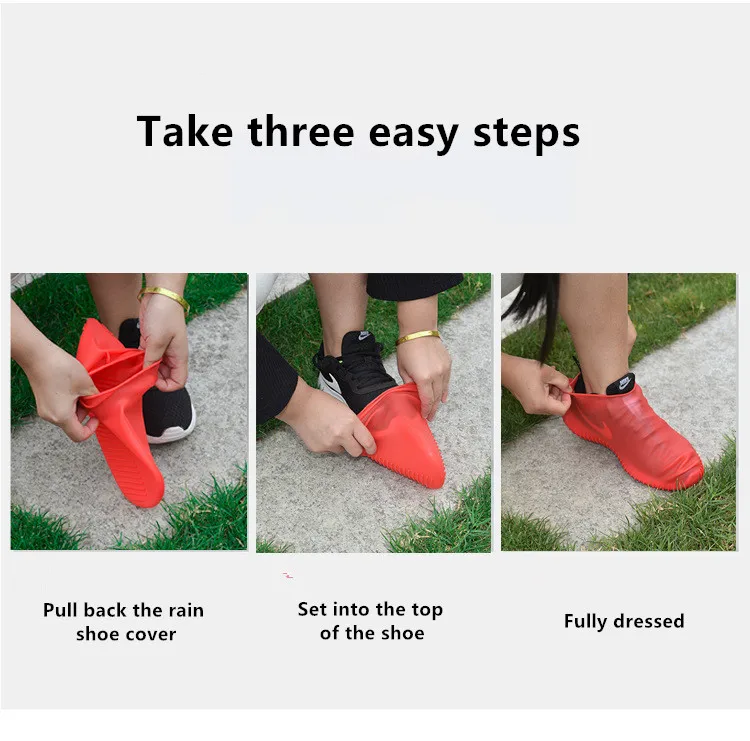 Take three easy steps

Pull back the rain shoe cover

Set into the top of the shoe

Fully dressed