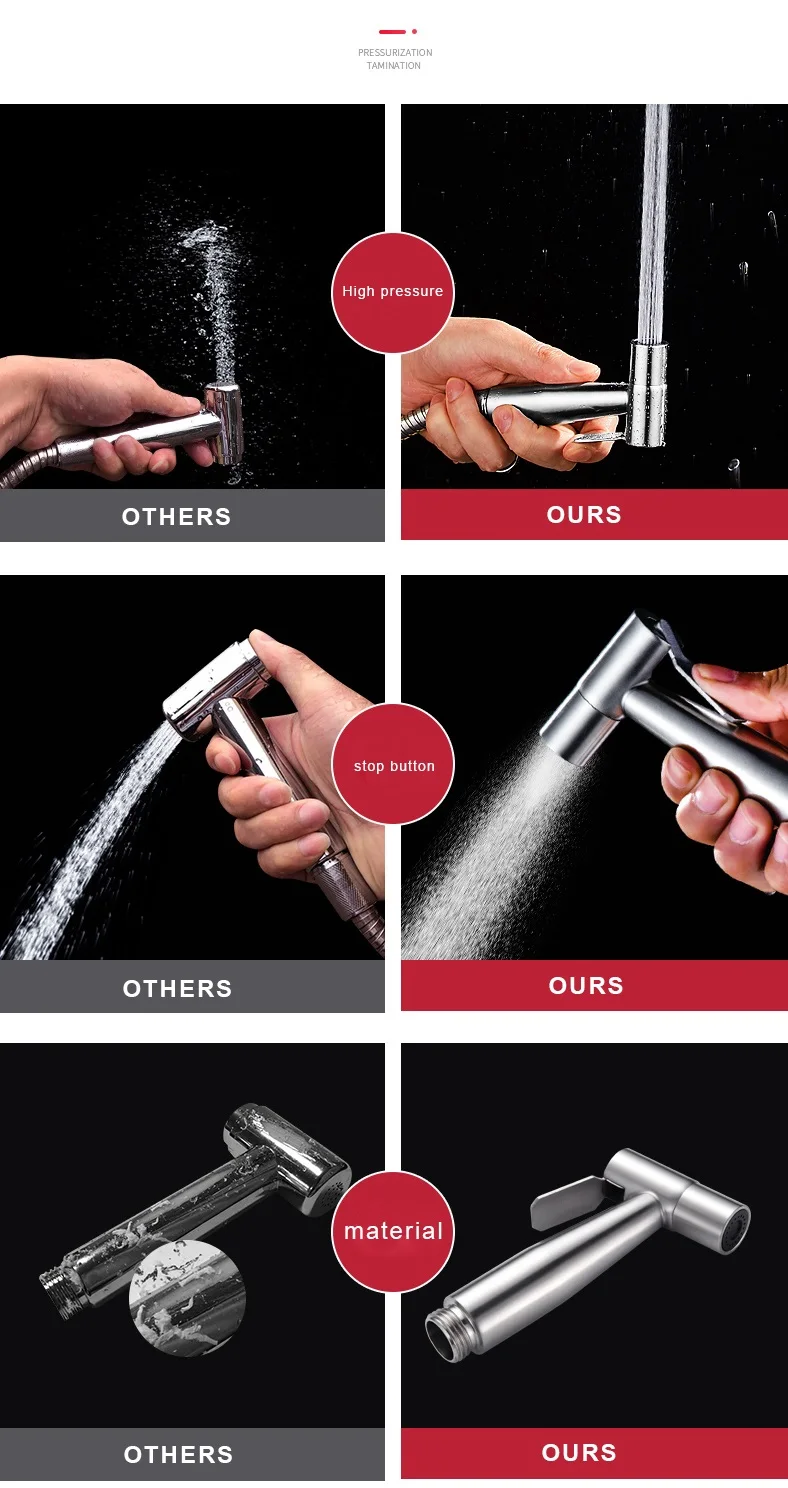 PRESSURIZATION
TAMINATION

High pressure

OTHERS

OURS

stop button

OTHERS

OURS

material

OTHERS

OURS