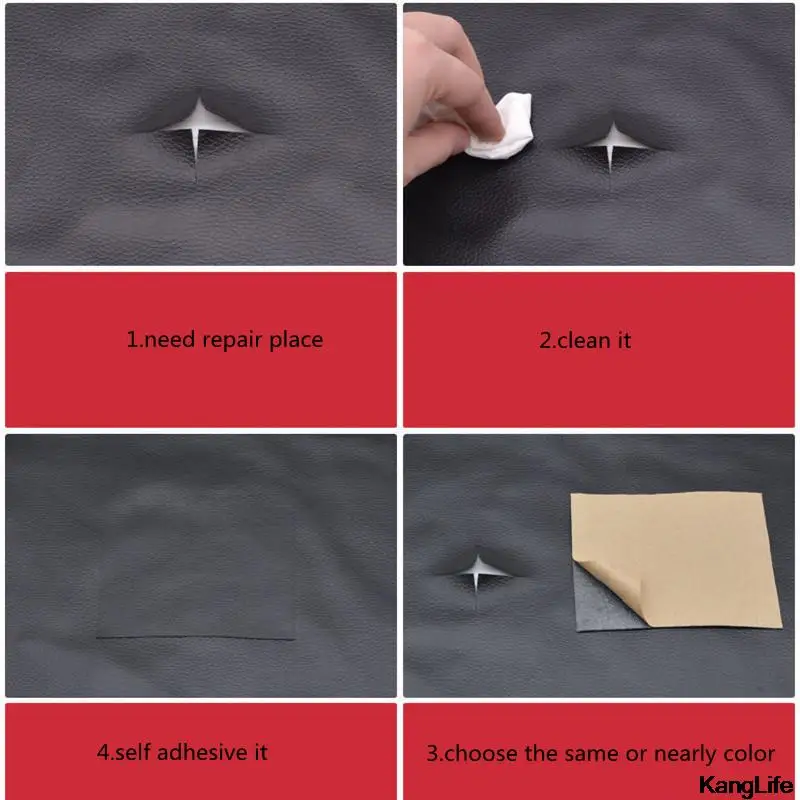 1.need repair place

2.clean it

4.self adhesive it

3.choose the same or nearly color

KangLife