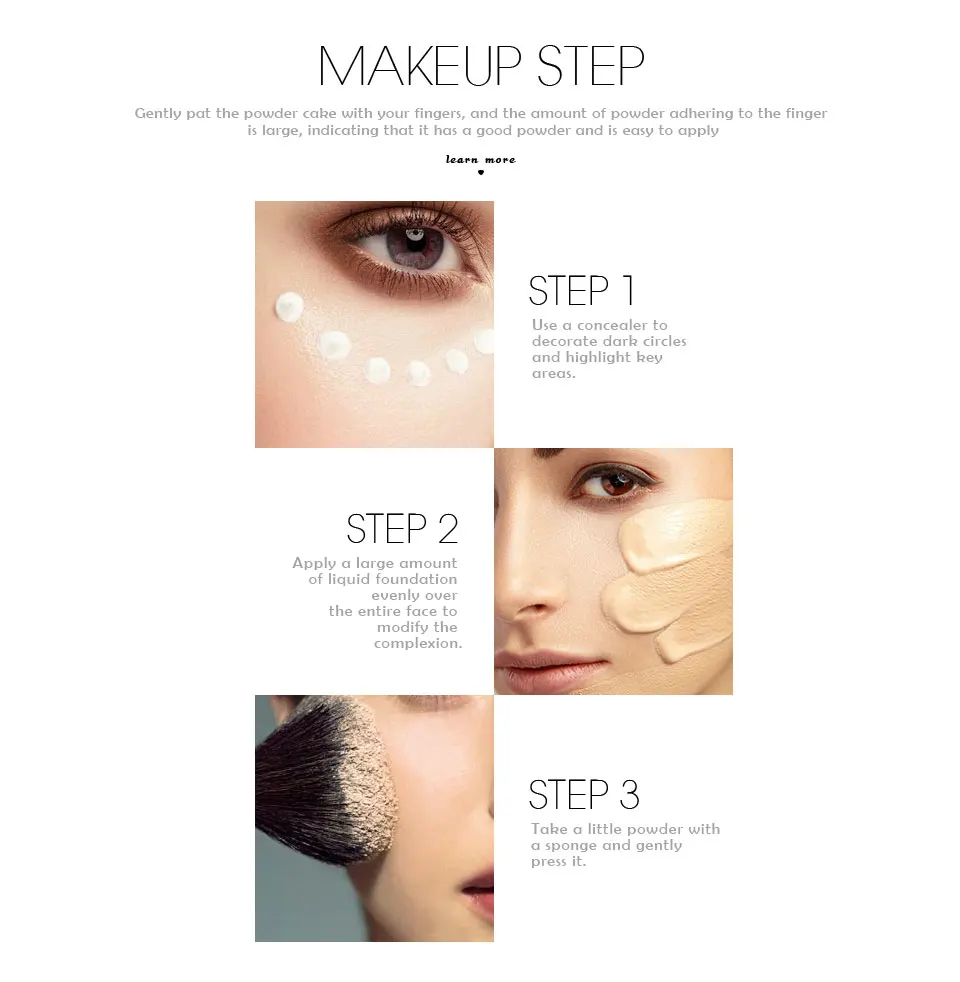 MAKEUP STEP

Gently pat the powder cake with your fingers, and the amount of powder adhering to the finger is large, indicating that it has a good powder and is easy to apply

learn more

STEP 1

Use a concealer to decorate dark circles and highlight key areas.

STEP 2

Apply a large amount of liquid foundation evenly over the entire face to modify the complexion.

STEP 3

Take a little powder with a sponge and gently press it.