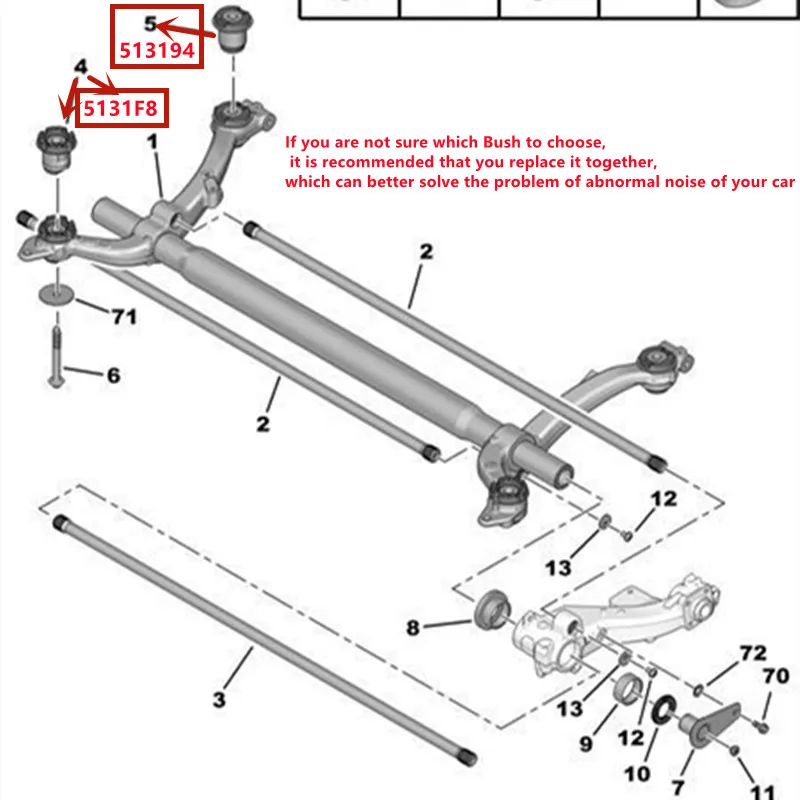 5
513194

4
5131F8

1

If you are not sure which Bush to choose, it is recommended that you replace it together, which can better solve the problem of abnormal noise of your car

2

71

6

2

12

13

8

3

72

70

13

9

12

10

7

11