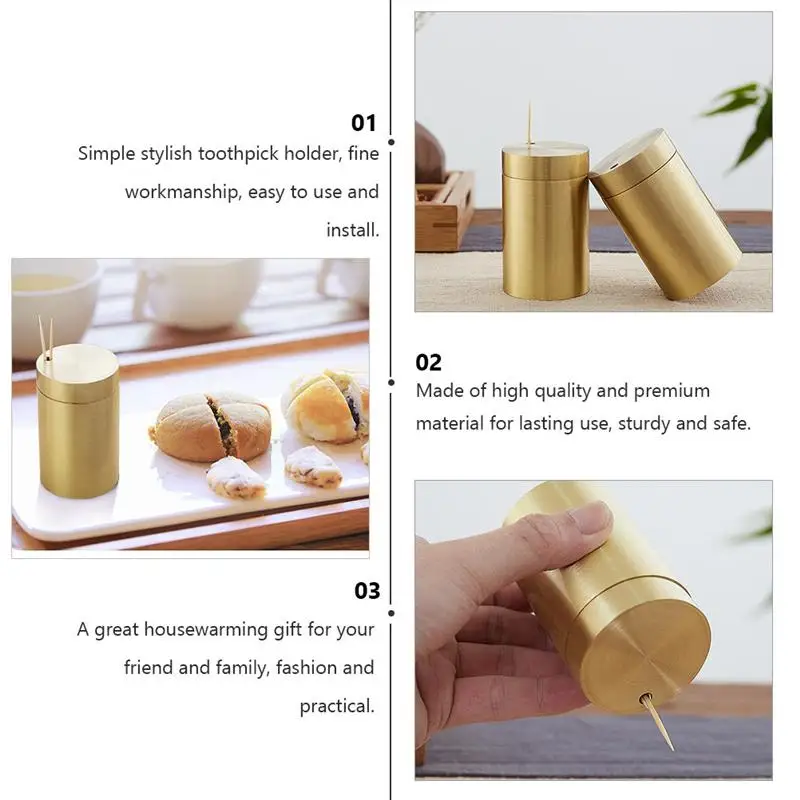 01
Simple stylish toothpick holder, fine workmanship, easy to use and install.

02
Made of high quality and premium material for lasting use, sturdy and safe.

03
A great housewarming gift for your friend and family, fashion and practical.