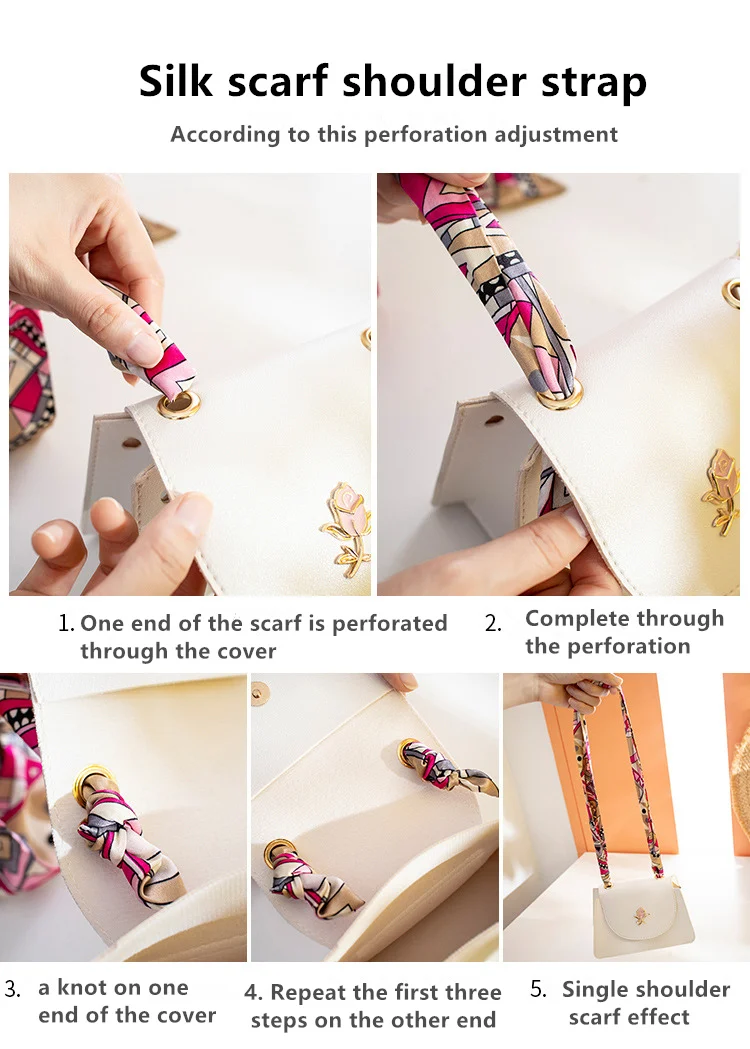 Silk scarf shoulder strap

According to this perforation adjustment

1. One end of the scarf is perforated through the cover

2. Complete through the perforation

3. a knot on one end of the cover

4. Repeat the first three steps on the other end

5. Single shoulder scarf effect