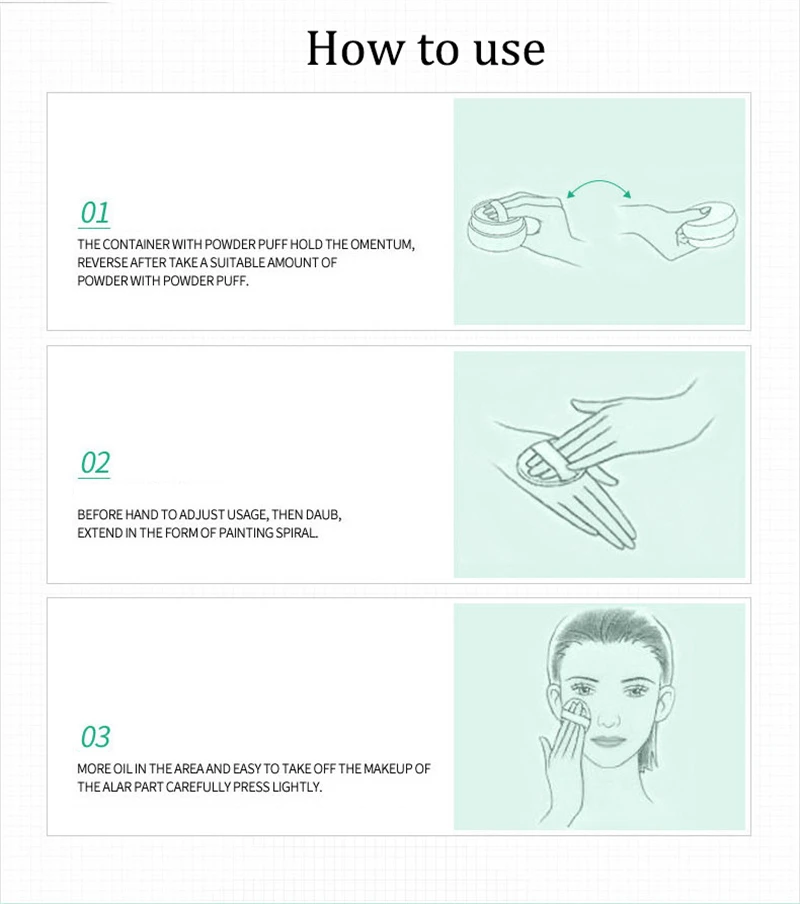 How to use

01

THE CONTAINER WITH POWDER PUFF HOLD THE OMENTUM, REVERSE AFTER TAKE A SUITABLE AMOUNT OF POWDER WITH POWDER PUFF.

02

BEFORE HAND TO ADJUST USAGE, THEN DAUB, EXTEND IN THE FORM OF PAINTING SPIRAL.

03

MORE OIL IN THE AREA AND EASY TO TAKE OFF THE MAKEUP OF THE ALAR PART CAREFULLY PRESS LIGHTLY.