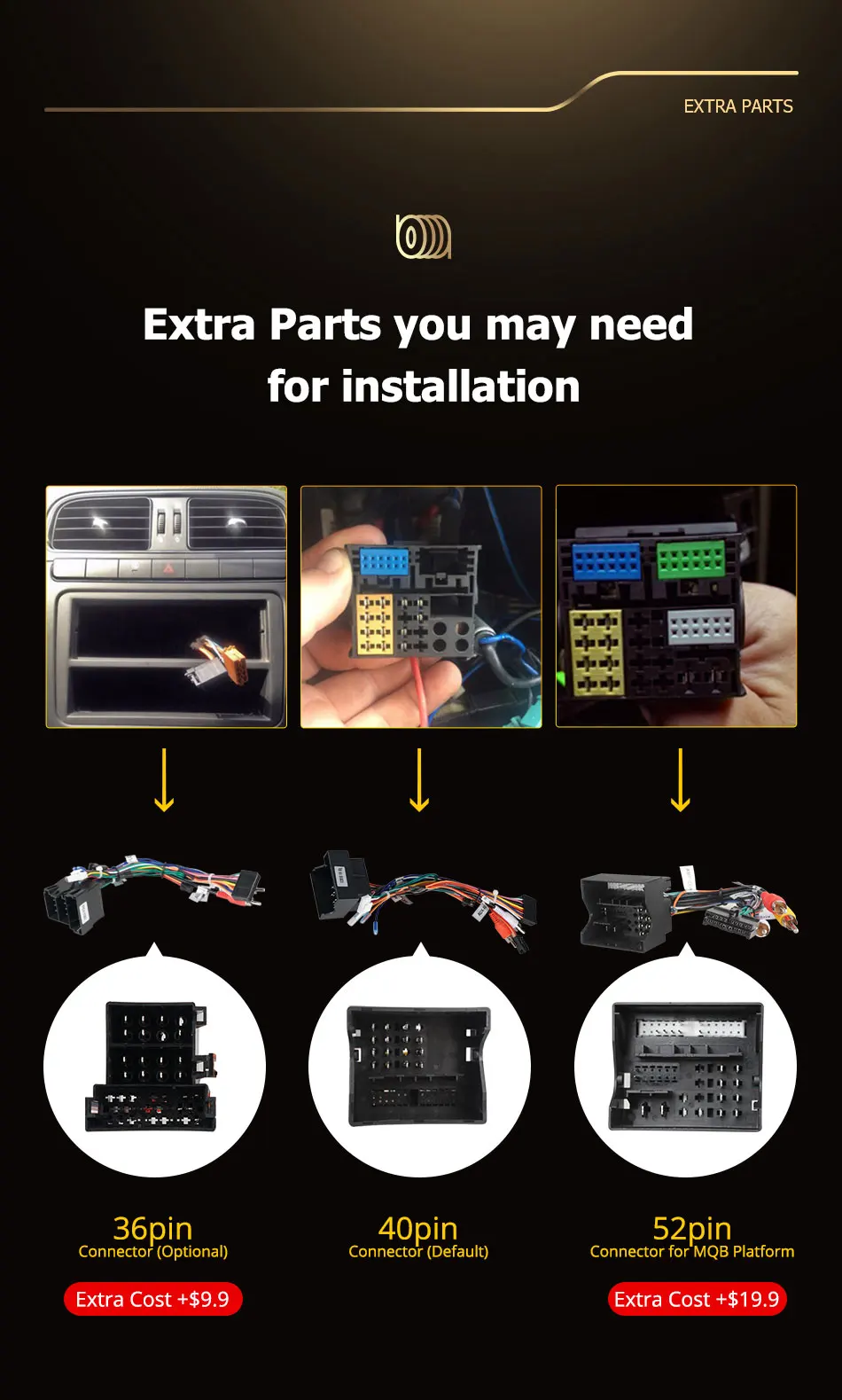 EXTRA PARTS

Extra Parts you may need for installation

36pin
Connector (Optional)

Extra Cost +$9.9

40pin
Connector (Default)

52pin
Connector for MQB Platform

Extra Cost +$19.9