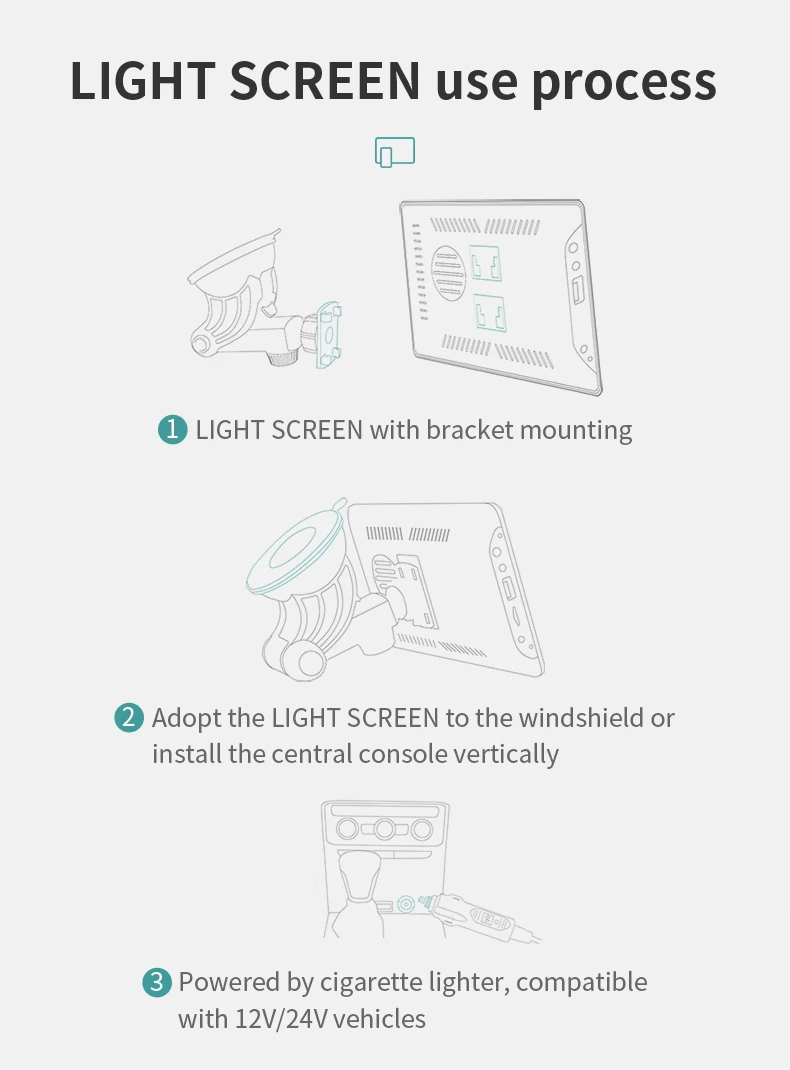 LIGHT SCREEN use process

1 LIGHT SCREEN with bracket mounting

2 Adopt the LIGHT SCREEN to the windshield or install the central console vertically

3 Powered by cigarette lighter, compatible with 12V/24V vehicles