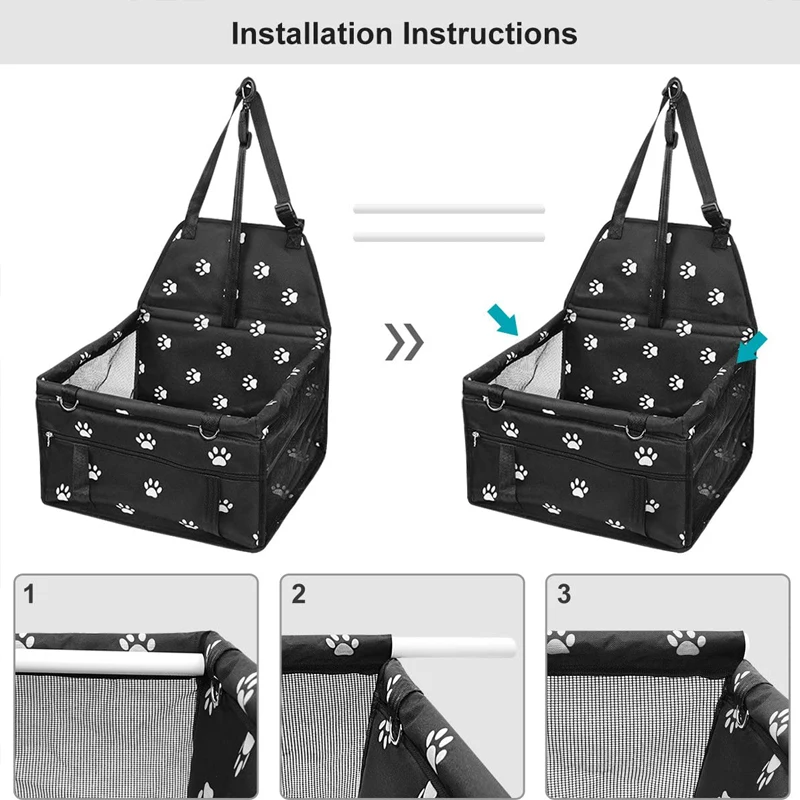 Installation Instructions

1

2

3