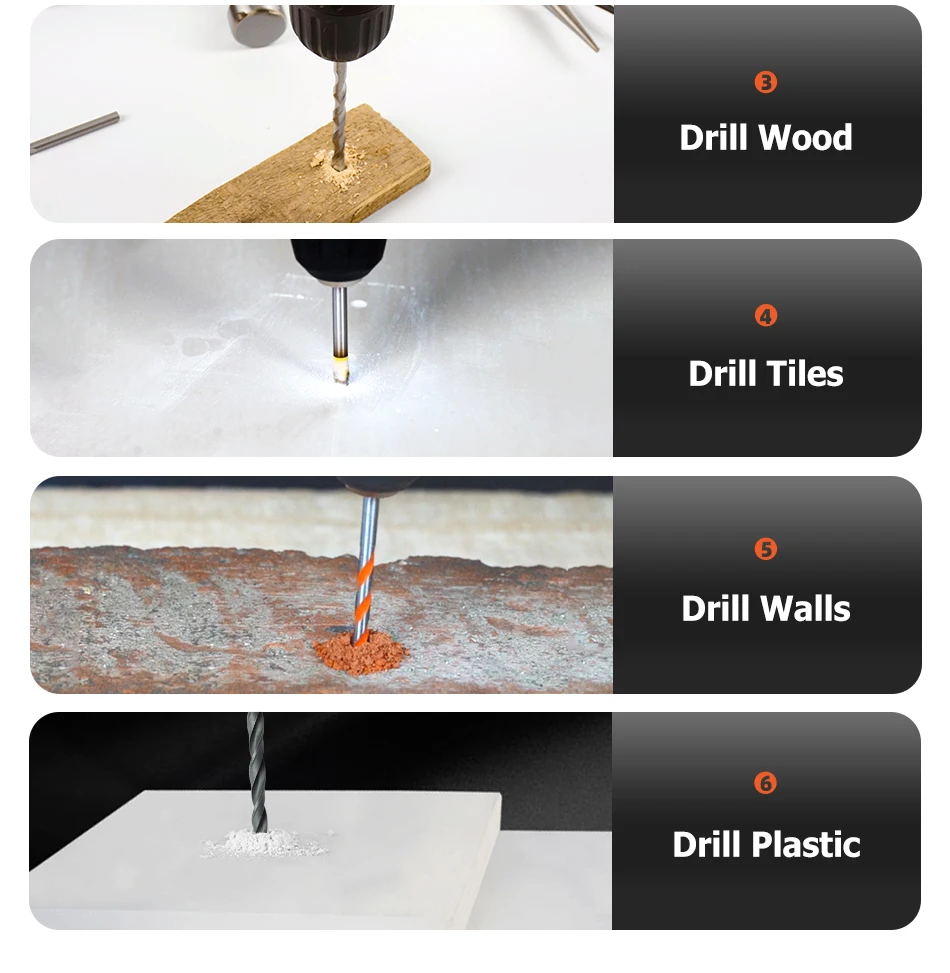 3
Drill Wood

4
Drill Tiles

5
Drill Walls

6
Drill Plastic