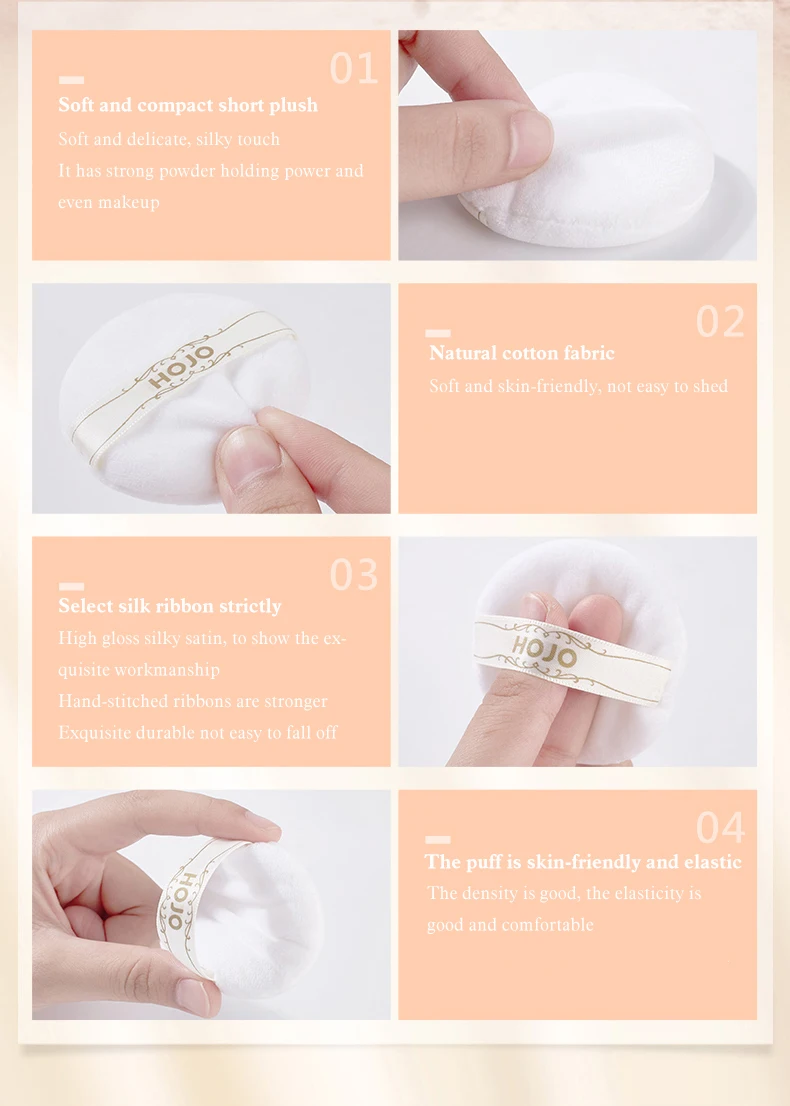 01

Soft and compact short plush

Soft and delicate, silky touch

It has strong powder holding power and even makeup

HOJO

02

Natural cotton fabric

Soft and skin-friendly, not easy to shed

03

Select silk ribbon strictly

High gloss silky satin, to show the exquisite workmanship

Hand-stitched ribbons are stronger

Exquisite durable not easy to fall off

HOJO

HOJO

04

The puff is skin-friendly and elastic

The density is good, the elasticity is good and comfortable