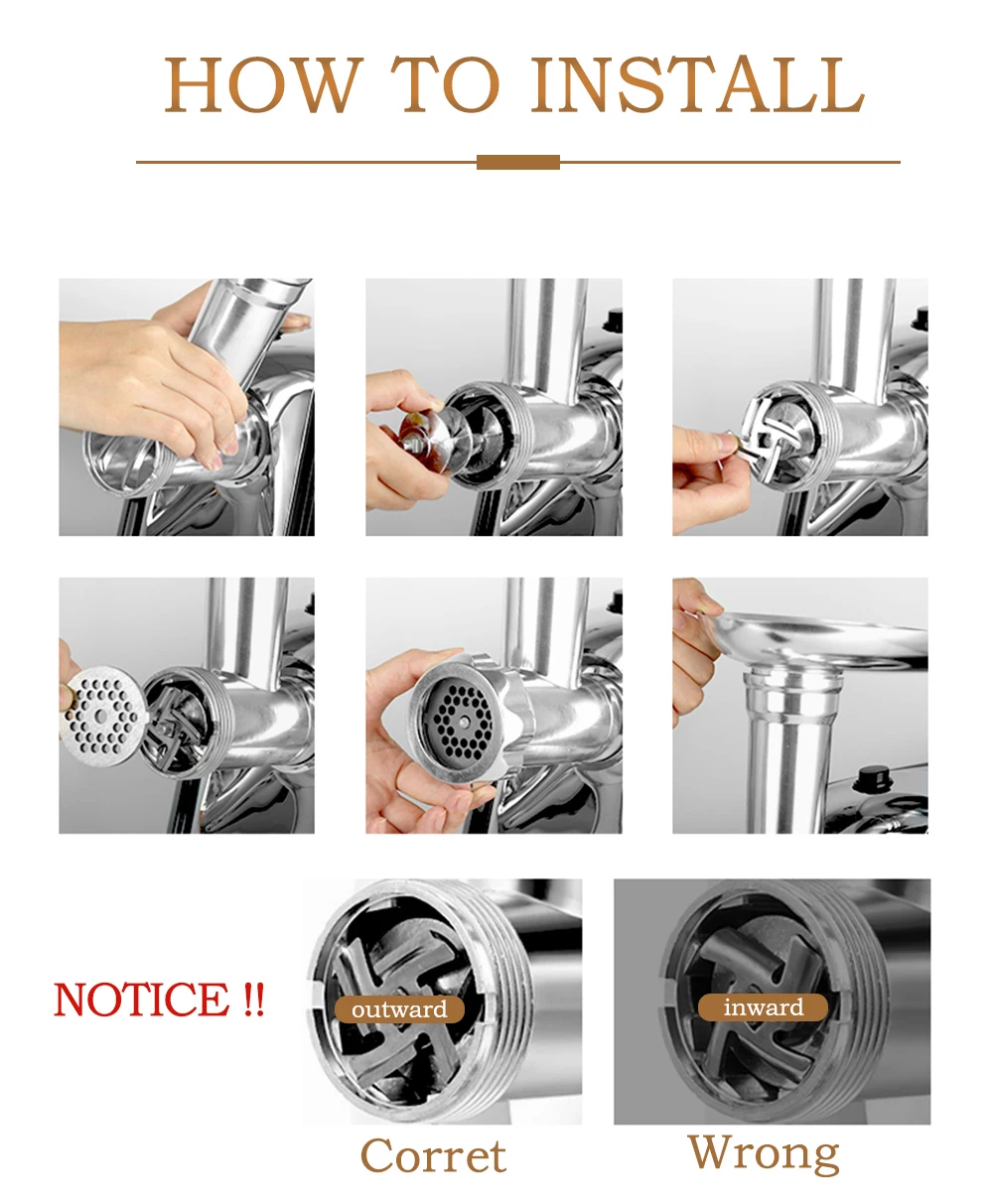 HOW TO INSTALL

NOTICE !!

outward

Corret

inward

Wrong