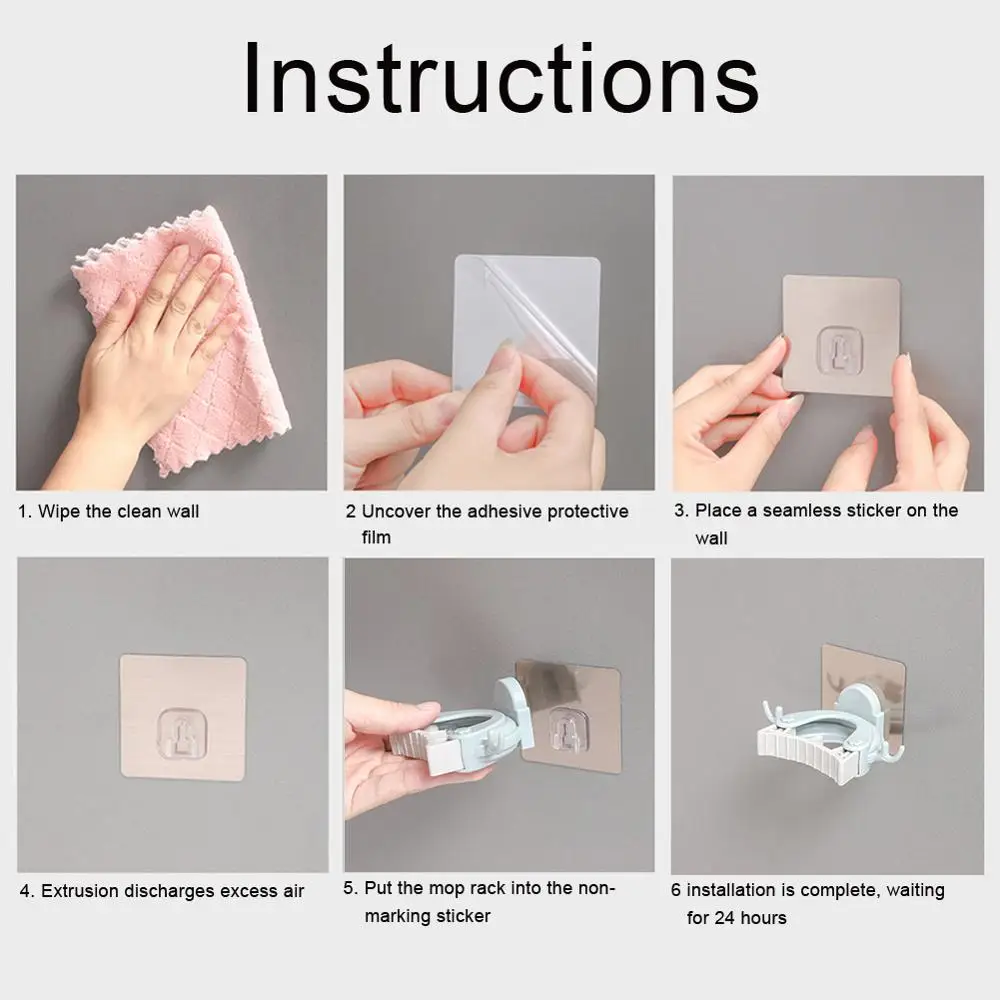 Instructions

1. Wipe the clean wall

2 Uncover the adhesive protective film

3. Place a seamless sticker on the wall

4. Extrusion discharges excess air

5. Put the mop rack into the non-marking sticker

6 installation is complete, waiting for 24 hours