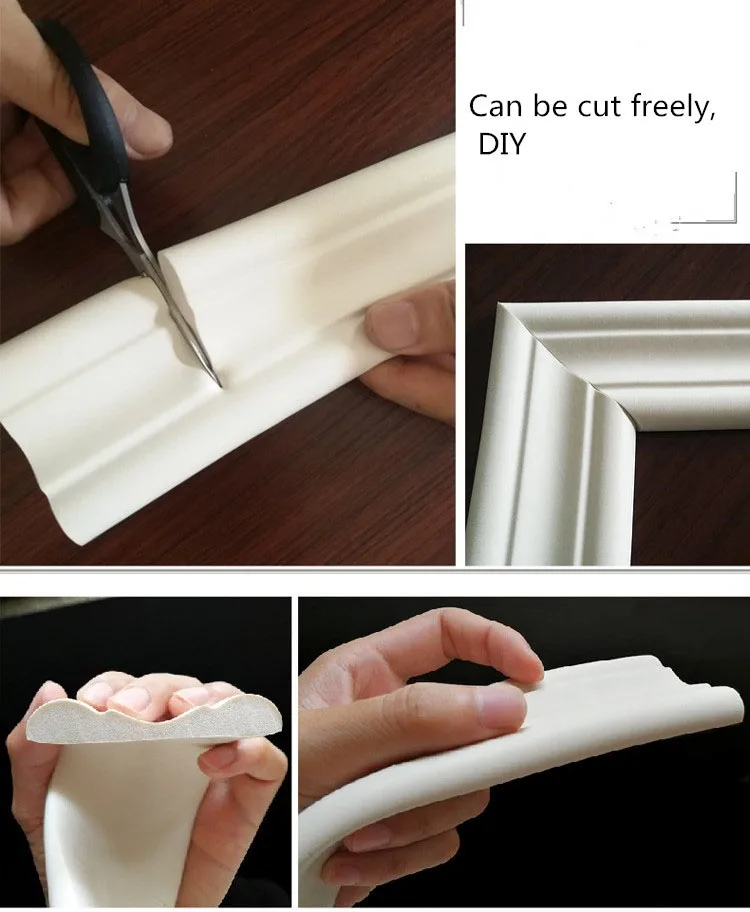 Can be cut freely, DIY