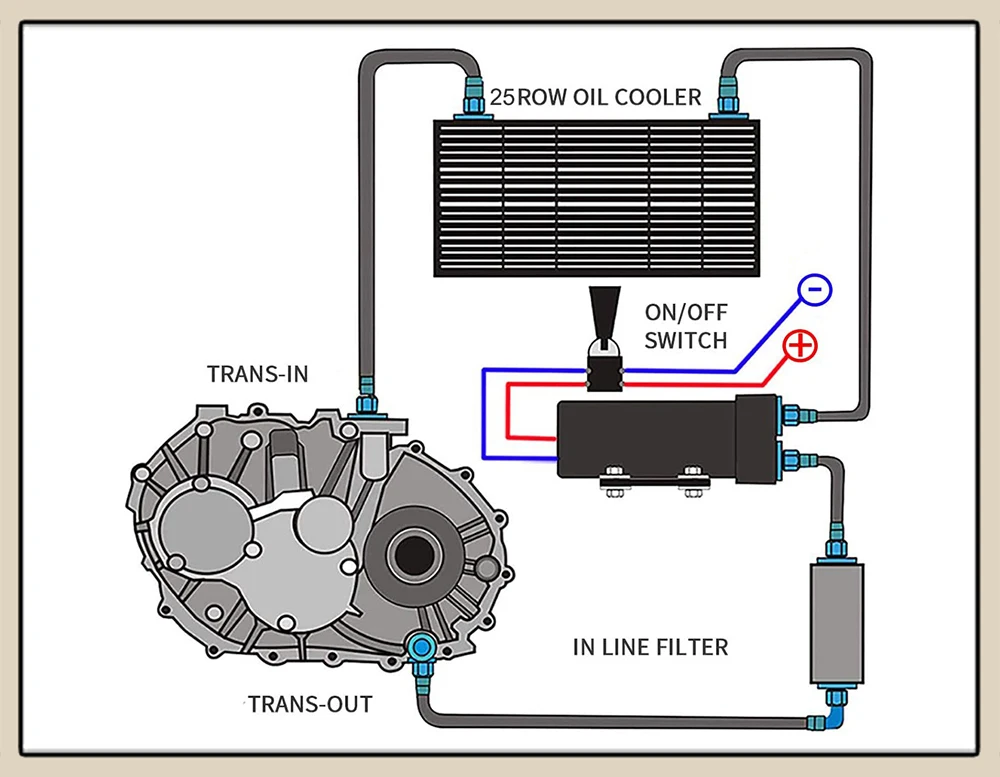 25ROW OIL COOLER

ON/OFF SWITCH

−

+

TRANS-IN

IN LINE FILTER

TRANS-OUT