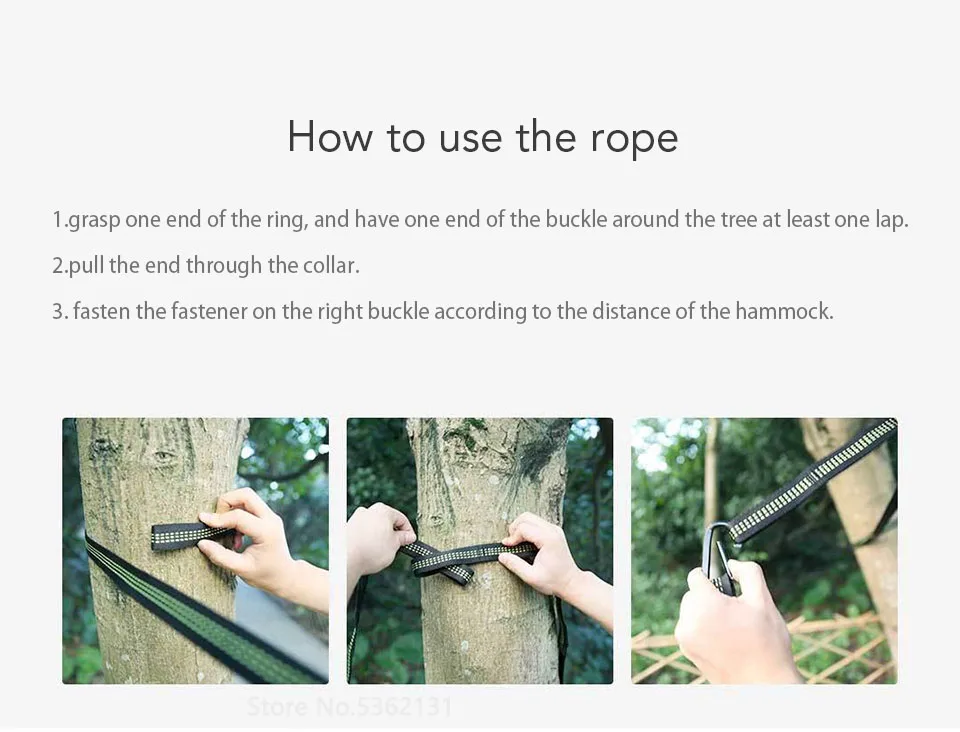 How to use the rope

1.grasp one end of the ring, and have one end of the buckle around the tree at least one lap.

2.pull the end through the collar.

3. fasten the fastener on the right buckle according to the distance of the hammock.

Store No.5362131