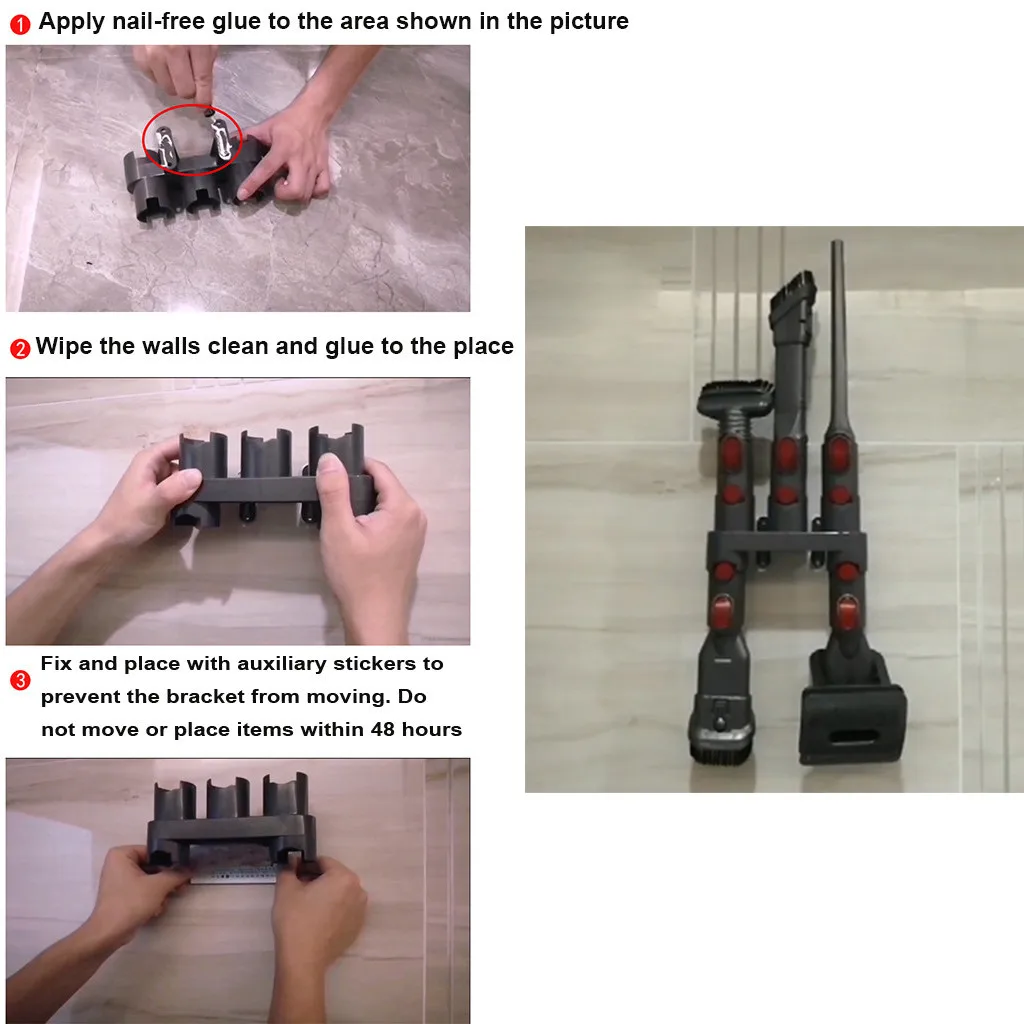 1 Apply nail-free glue to the area shown in the picture

2 Wipe the walls clean and glue to the place

3 Fix and place with auxiliary stickers to prevent the bracket from moving. Do not move or place items within 48 hours