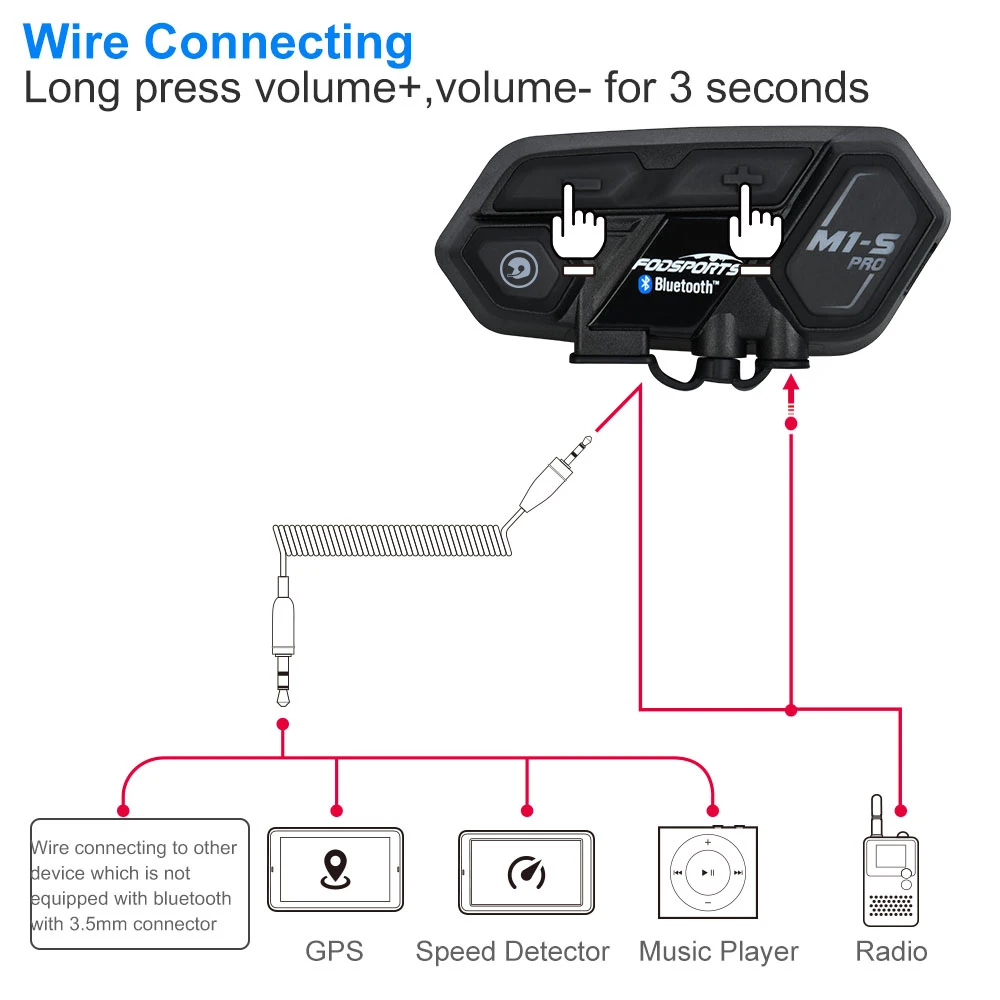 Wire Connecting
Long press volume+,volume- for 3 seconds

FODSPORTS
Bluetooth™
M1-S
PRO

Wire connecting to other device which is not equipped with bluetooth with 3.5mm connector

GPS
Speed Detector
Music Player
Radio