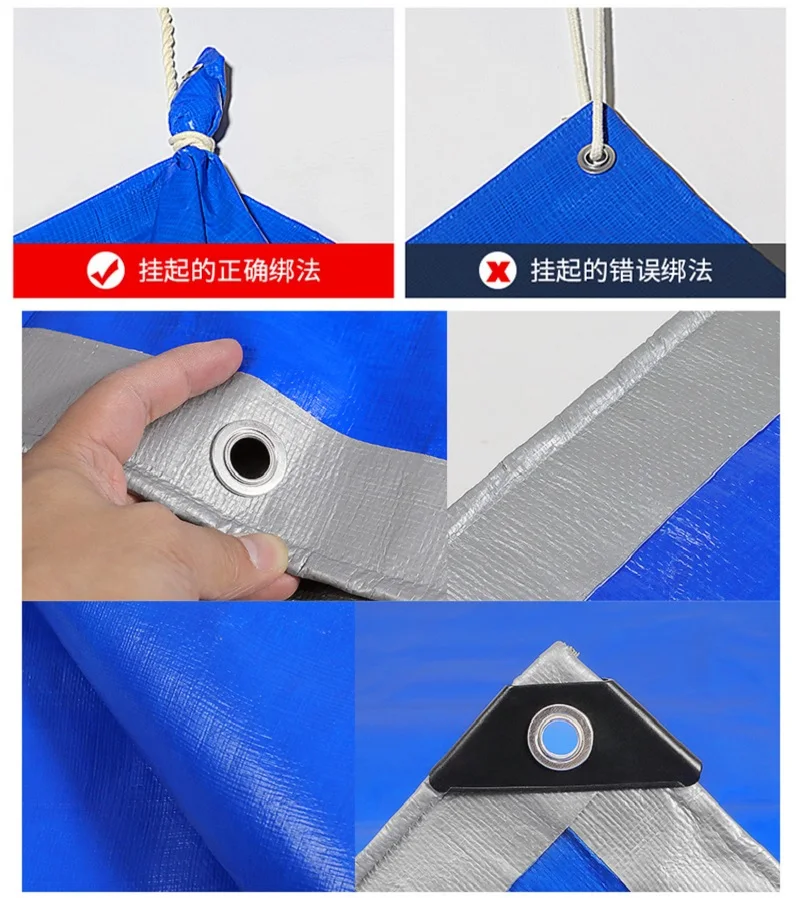 挂起的正确绑法

挂起的错误绑法