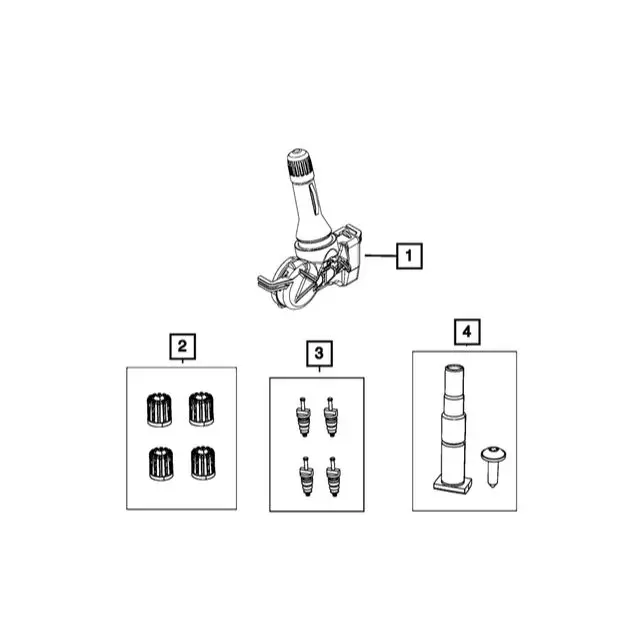 1

2

3

4