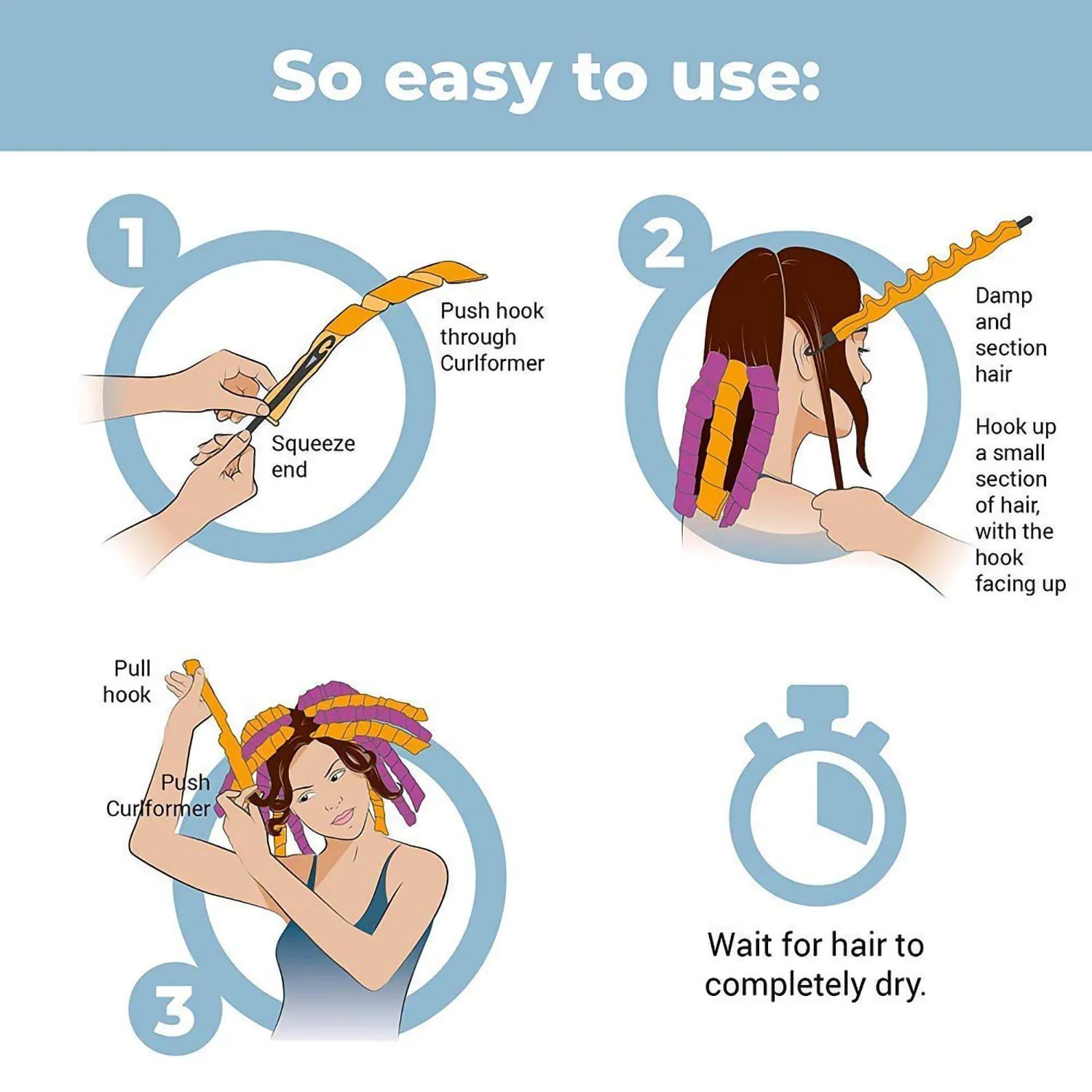 So easy to use:

1

Push hook through Curlformer

Squeeze end

2

Damp and section hair

Hook up a small section of hair, with the hook facing up

Pull hook

Push Curlformer

3

Wait for hair to completely dry.