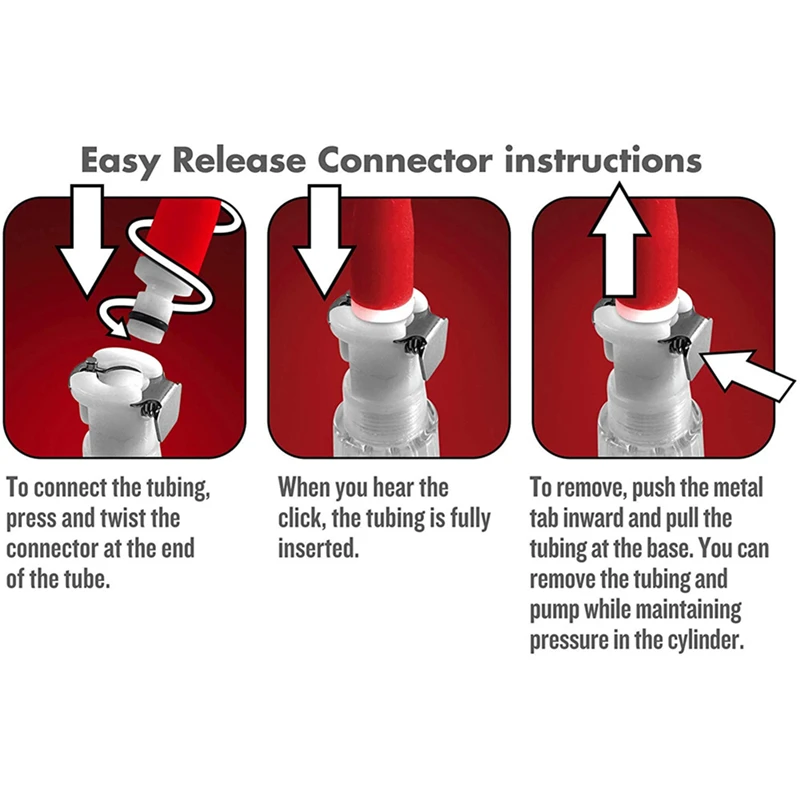 Easy Release Connector instructions

To connect the tubing, press and twist the connector at the end of the tube.

When you hear the click, the tubing is fully inserted.

To remove, push the metal tab inward and pull the tubing at the base. You can remove the tubing and pump while maintaining pressure in the cylinder.