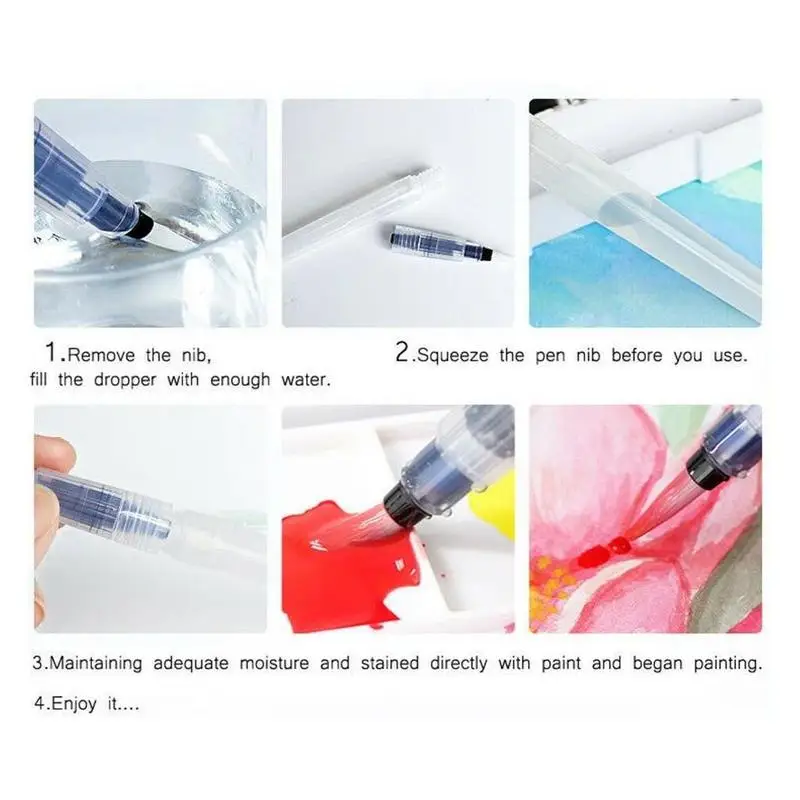 1.Remove the nib, fill the dropper with enough water.

2.Squeeze the pen nib before you use.

3.Maintaining adequate moisture and stained directly with paint and began painting.

4.Enjoy it....