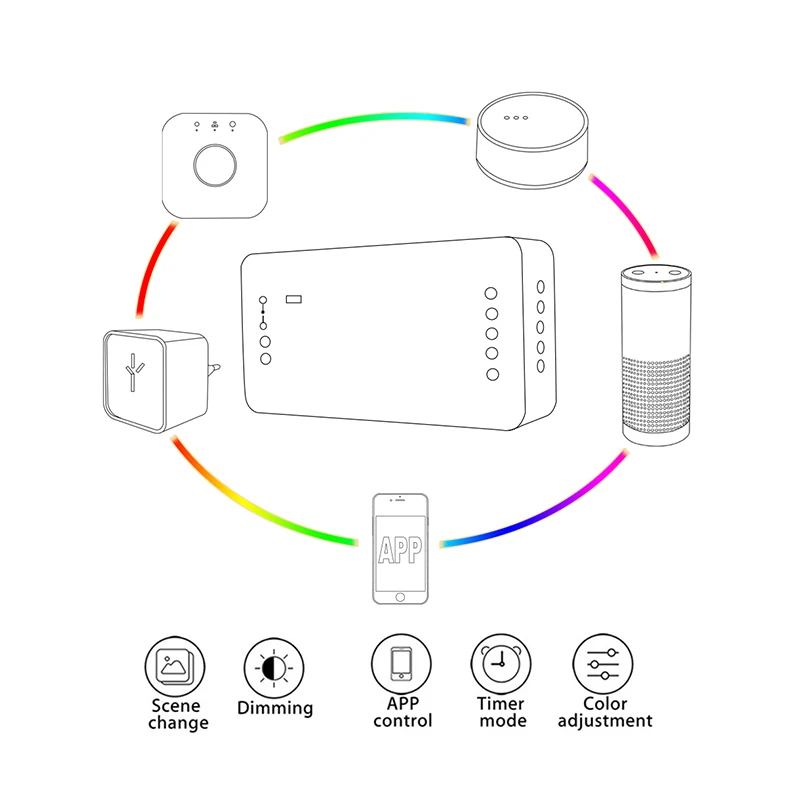 APP

Scene change

Dimming

APP control

Timer mode

Color adjustment