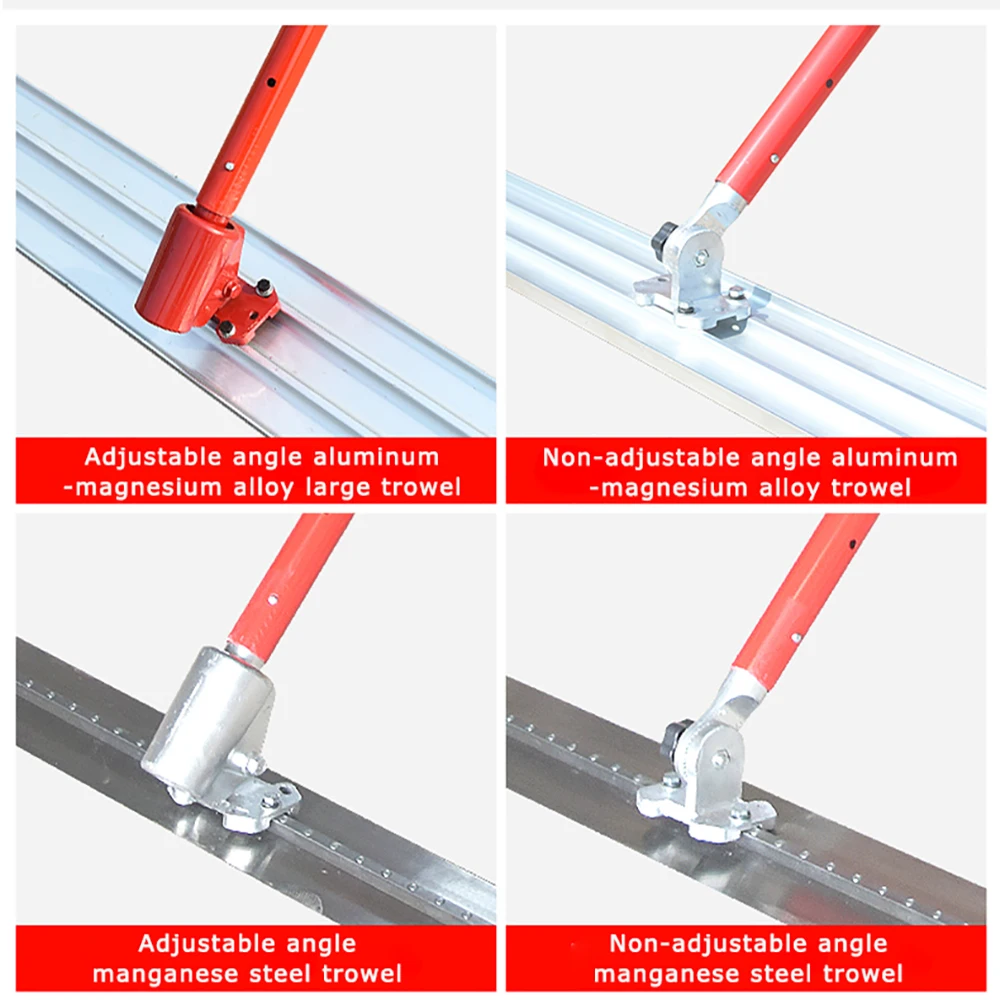 Adjustable angle aluminum -magnesium alloy large trowel

Non-adjustable angle aluminum -magnesium alloy trowel

Adjustable angle manganese steel trowel

Non-adjustable angle manganese steel trowel