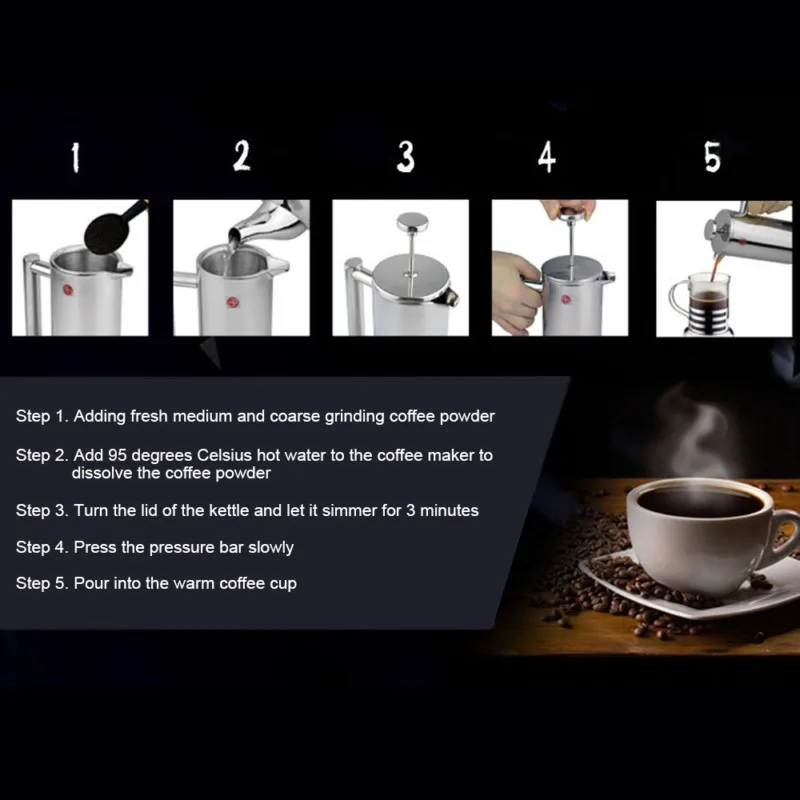 1 2 3 4 5

Step 1. Adding fresh medium and coarse grinding coffee powder

Step 2. Add 95 degrees Celsius hot water to the coffee maker to dissolve the coffee powder

Step 3. Turn the lid of the kettle and let it simmer for 3 minutes

Step 4. Press the pressure bar slowly

Step 5. Pour into the warm coffee cup