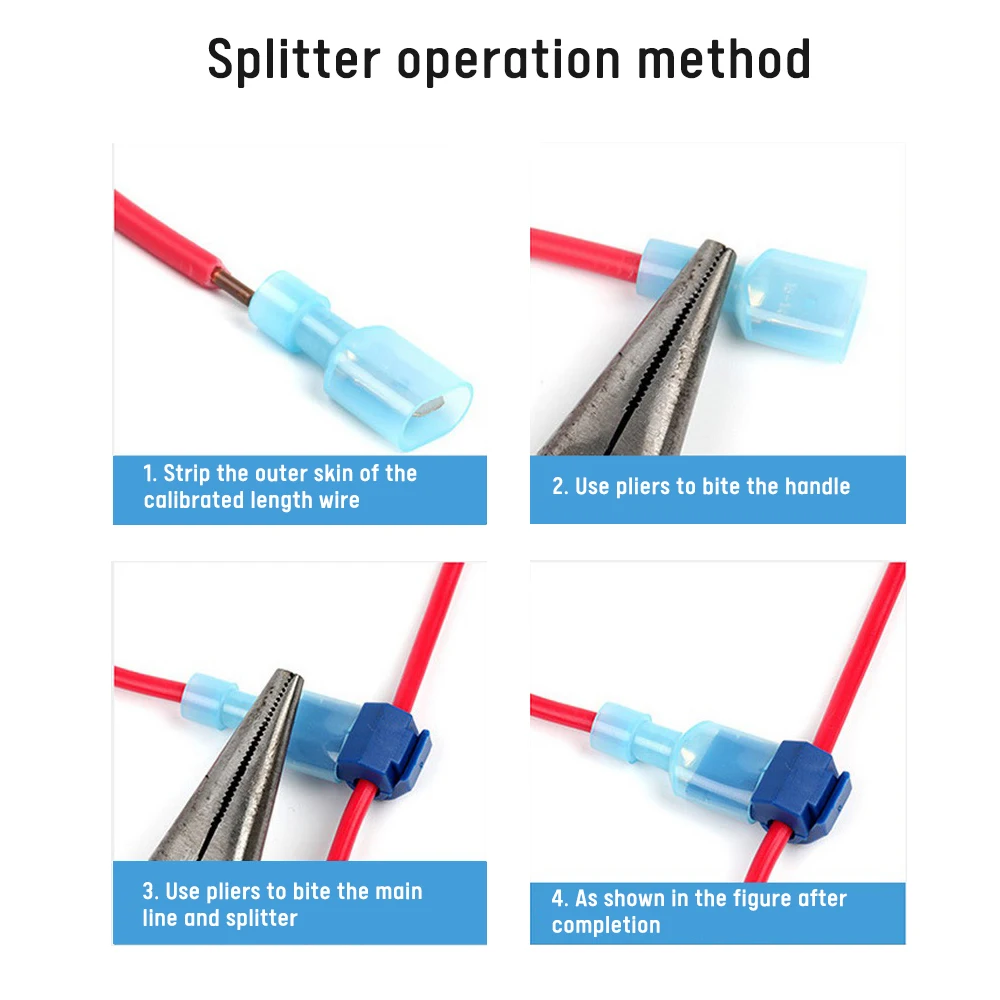 Splitter operation method

1. Strip the outer skin of the calibrated length wire

2. Use pliers to bite the handle

3. Use pliers to bite the main line and splitter

4. As shown in the figure after completion