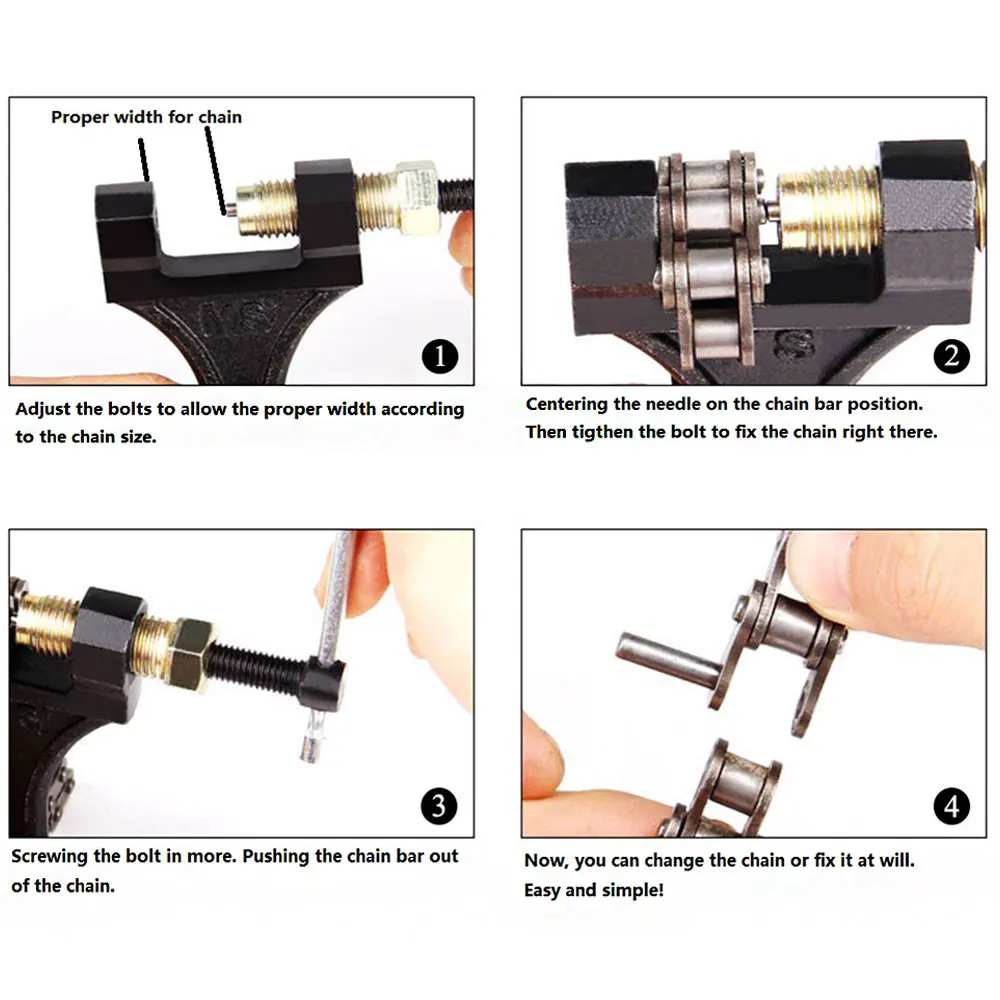 Proper width for chain

1

Adjust the bolts to allow the proper width according to the chain size.

2

Centering the needle on the chain bar position.
Then tigthen the bolt to fix the chain right there.

3

Screwing the bolt in more. Pushing the chain bar out of the chain.

4

Now, you can change the chain or fix it at will.
Easy and simple!